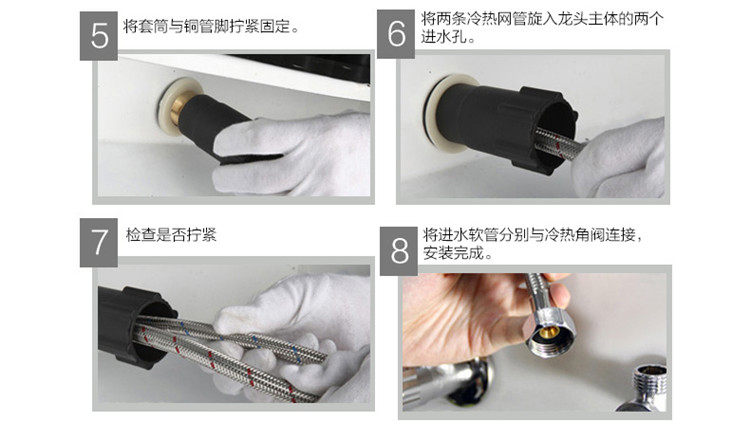 5 将套筒与铜管脚拧紧固定。

6 将两条冷热网管旋入龙头主体的两个进水孔。

7 检查是否拧紧

8 将进水软管分别与冷热角阀连接，安装完成。