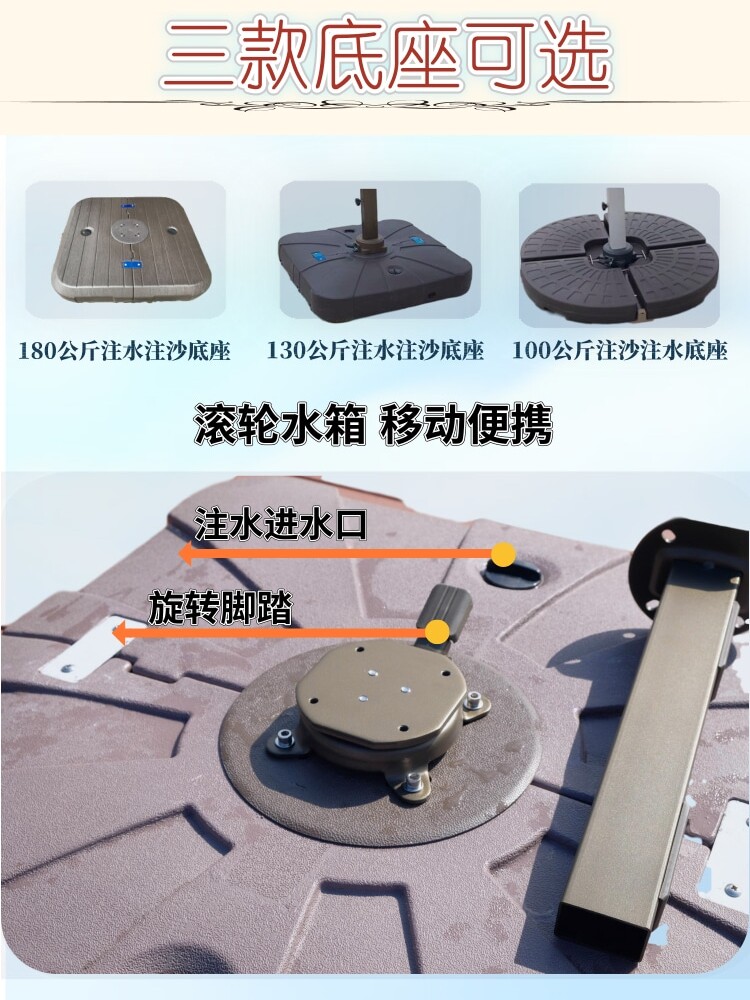 三款底座可选

180公斤注水注沙底座

130公斤注水注沙底座

100公斤注沙注水底座

滚轮水箱 移动便携

注水进水口

旋转脚踏