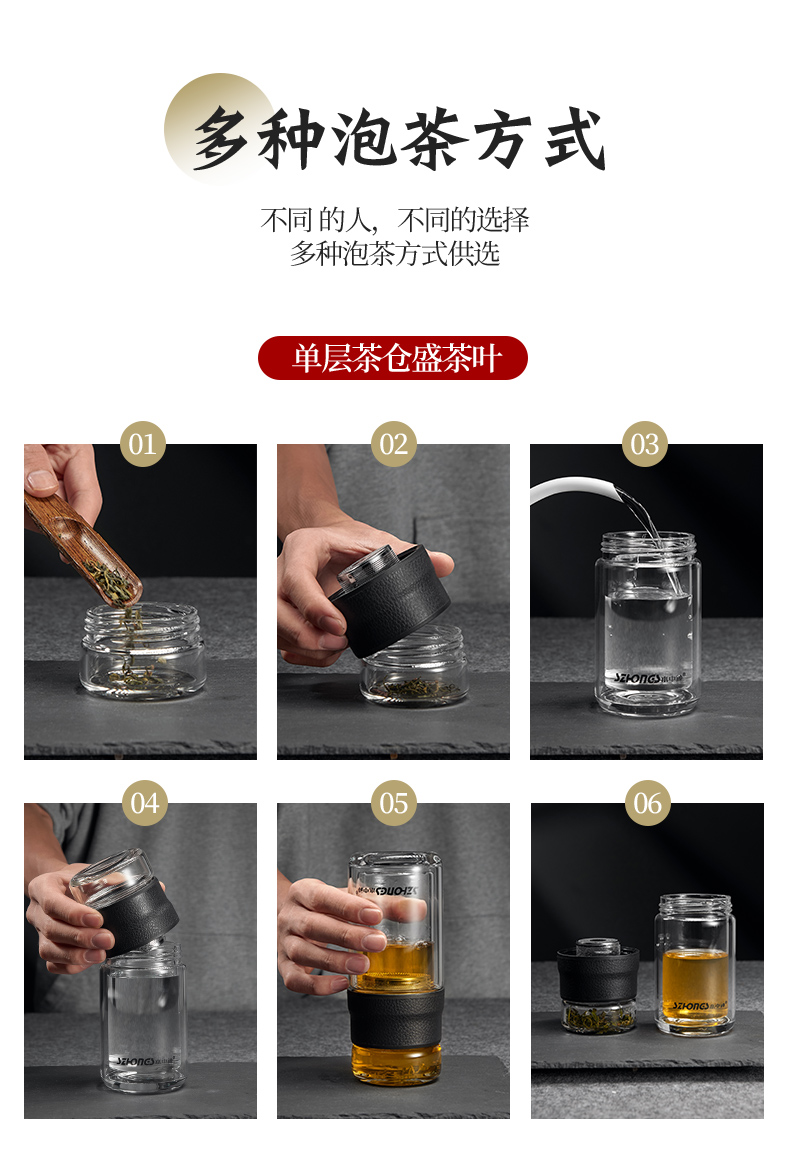 多种泡茶方式

不同 的人，不同的选择
多种泡茶方式供选

单层茶仓盛茶叶

01

02

03

SZHONGS

04

SZHONGS

05

SZHONGS

06

SZHONGS