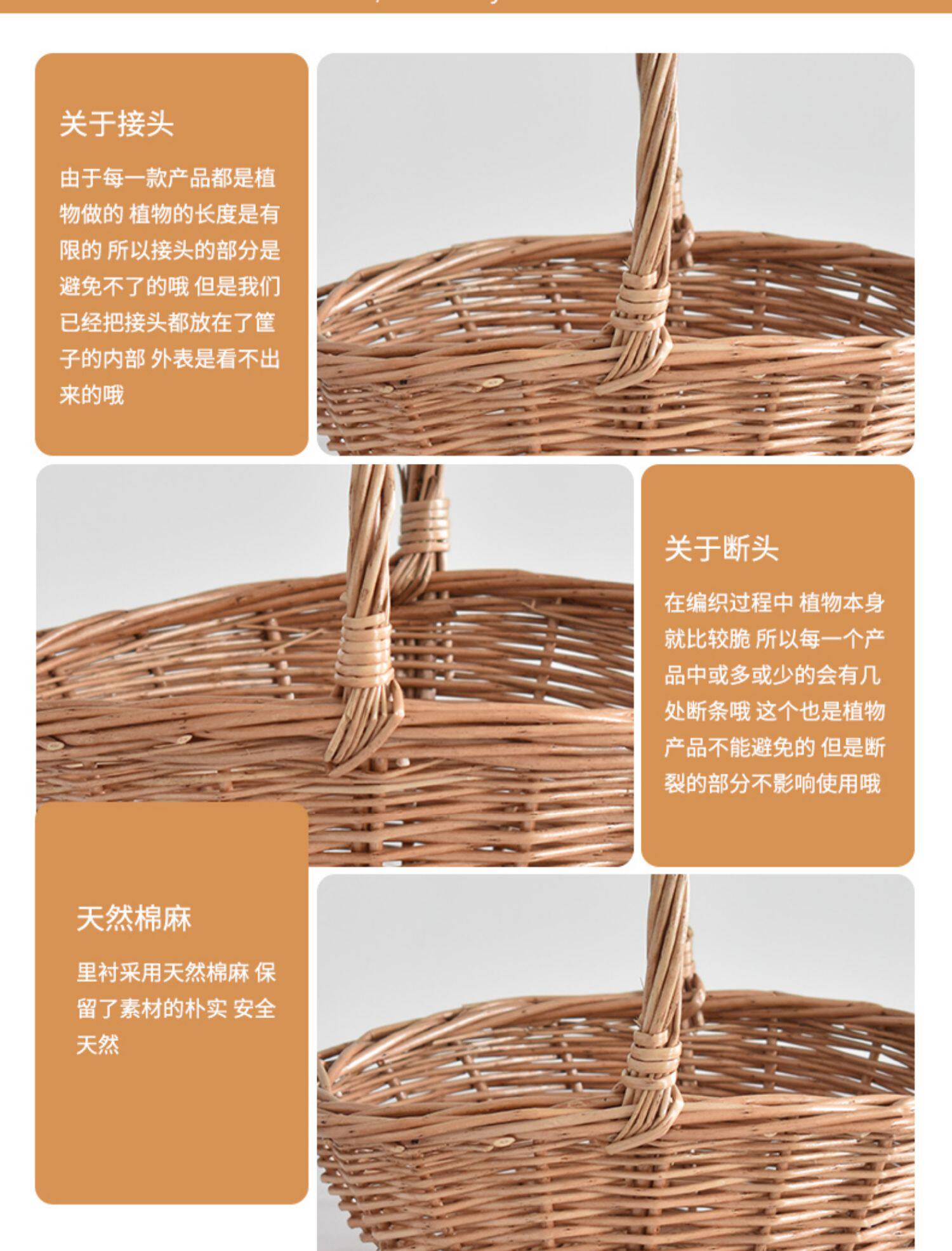 关于接头

由于每一款产品都是植物做的 植物的长度是有限的 所以接头的部分是避免不了的哦 但是我们已经把接头都放在了筐子的内部 外表是看不出来的哦

关于断头

在编织过程中 植物本身就比较脆 所以每一个产品中或多或少的会有几处断条哦 这个也是植物产品不能避免的 但是断裂的部分不影响使用哦

天然棉麻

里衬采用天然棉麻 保留了素材的朴实 安全天然