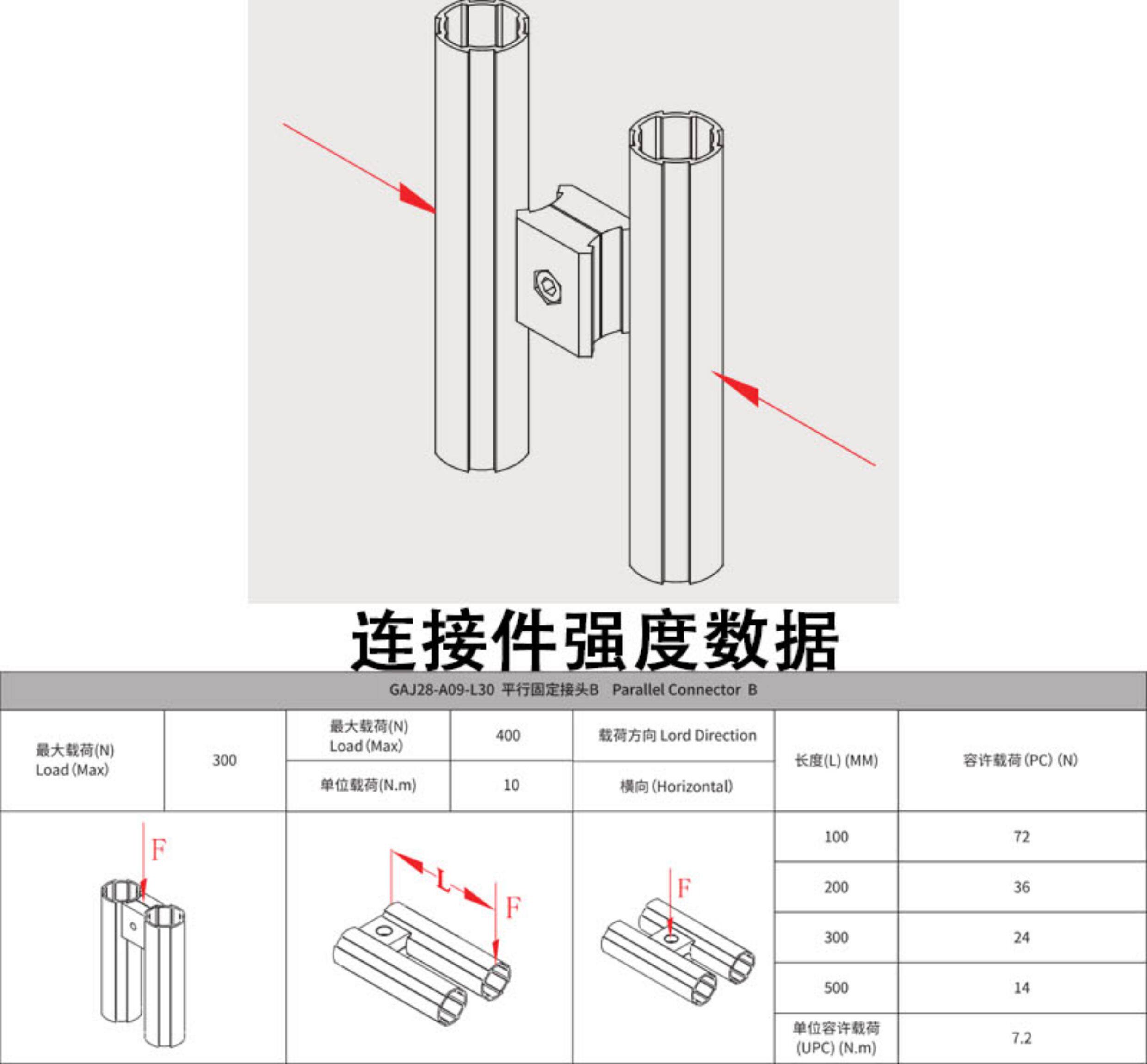 连接件强度数据

GAJ28-A09-L30 平行固定接头B Parallel Connector B

| 最大载荷(N) Load (Max) | 300 | 最大载荷(N) Load (Max) | 400 | 载荷方向 Lord Direction | 长度(L) (MM) | 容许载荷 (PC) (N) |
|---|---|---|---|---|---|---|
| | | 单位载荷(N.m) | 10 | 横向 (Horizontal) | | |
| F | | L F | | F | 100 | 72 |
| | | | | | 200 | 36 |
| | | | | | 300 | 24 |
| | | | | | 500 | 14 |
| | | | | | 单位容许载荷 (UPC) (N.m) | 7.2 |