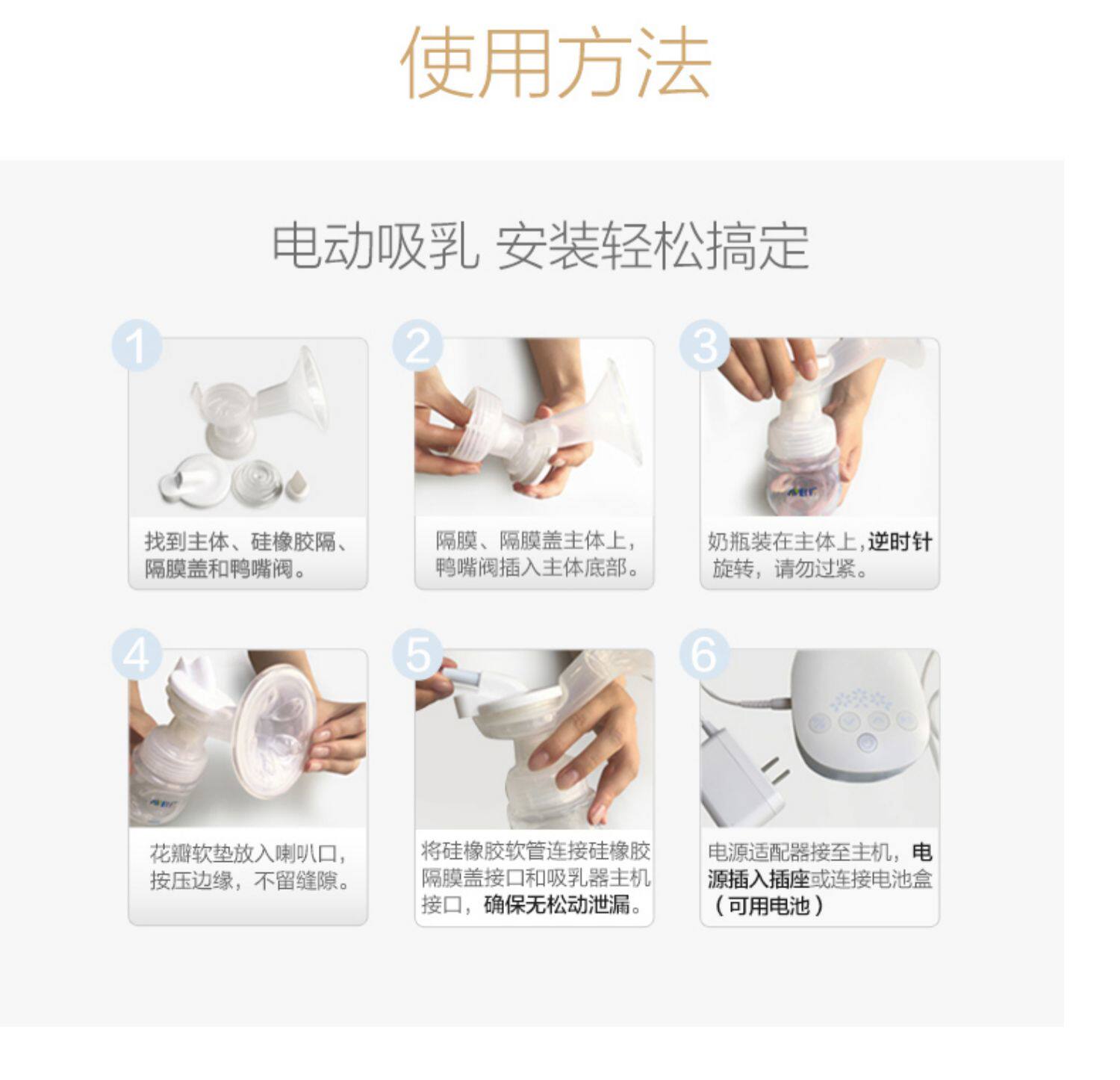 使用方法

电动吸乳 安装轻松搞定

1

找到主体、硅橡胶隔、隔膜盖和鸭嘴阀。

2

隔膜、隔膜盖主体上，鸭嘴阀插入主体底部。

3

奶瓶装在主体上，逆时针旋转，请勿过紧。

4

花瓣软垫放入喇叭口，按压边缘，不留缝隙。

5

将硅橡胶软管连接硅橡胶隔膜盖接口和吸乳器主机接口，确保无松动泄漏。

6

电源适配器接至主机，电源插入插座或连接电池盒（可用电池）