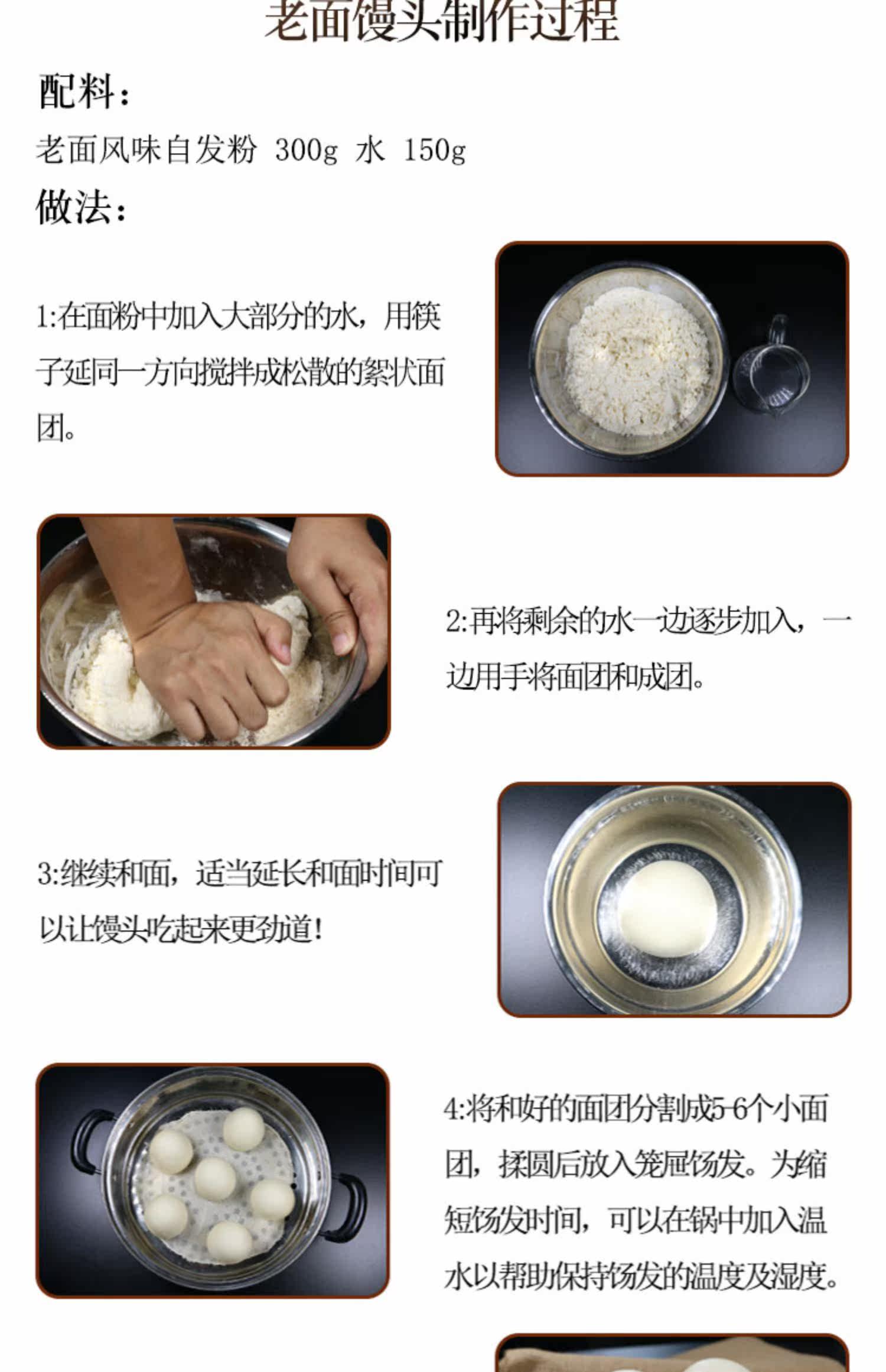 老面馒头制作过程

配料：

老面风味自发粉 300g 水 150g

做法：

1:在面粉中加入大部分的水，用筷子延同一方向搅拌成松散的絮状面团。

2:再将剩余的水一边逐步加入，一边用手将面团和成团。

3:继续和面，适当延长和面时间可以让馒头吃起来更劲道！

4:将和好的面团分割成5-6个小面团，揉圆后放入笼屉饧发。为缩短饧发时间，可以在锅中加入温水以帮助保持饧发的温度及湿度。