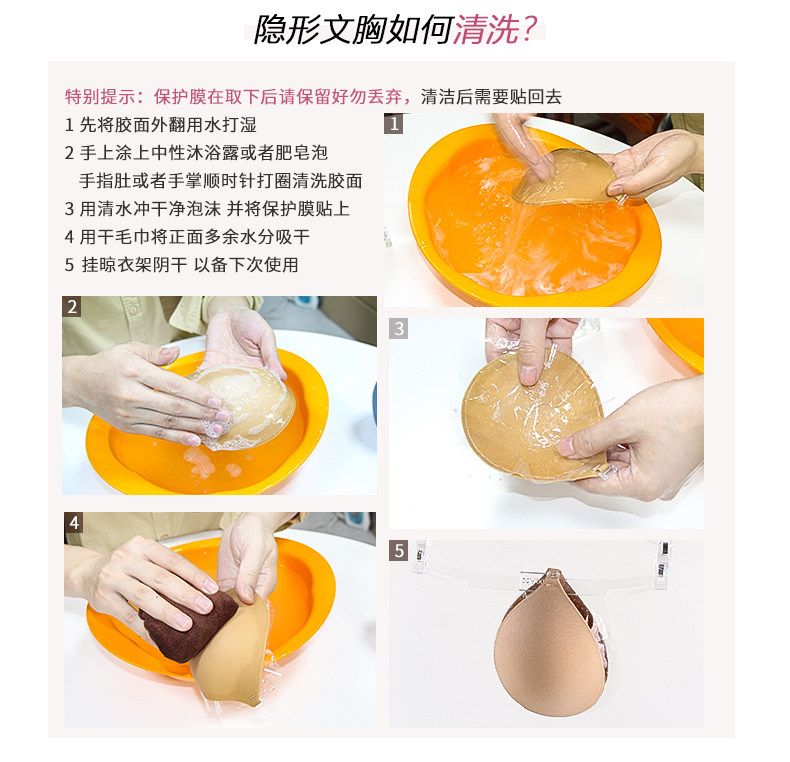 隐形文胸如何清洗?

特别提示:保护膜在取下后请保留好勿丢弃,清洁后需要贴回去

1 先将胶面外翻用水打湿
2 手上涂上中性沐浴露或者肥皂泡
手指肚或者手掌顺时针打圈清洗胶面
3 用清水冲干净泡沫 并将保护膜贴上
4 用干毛巾将正面多余水分吸干
5 挂晾衣架阴干 以备下次使用

1

2

3

4

5