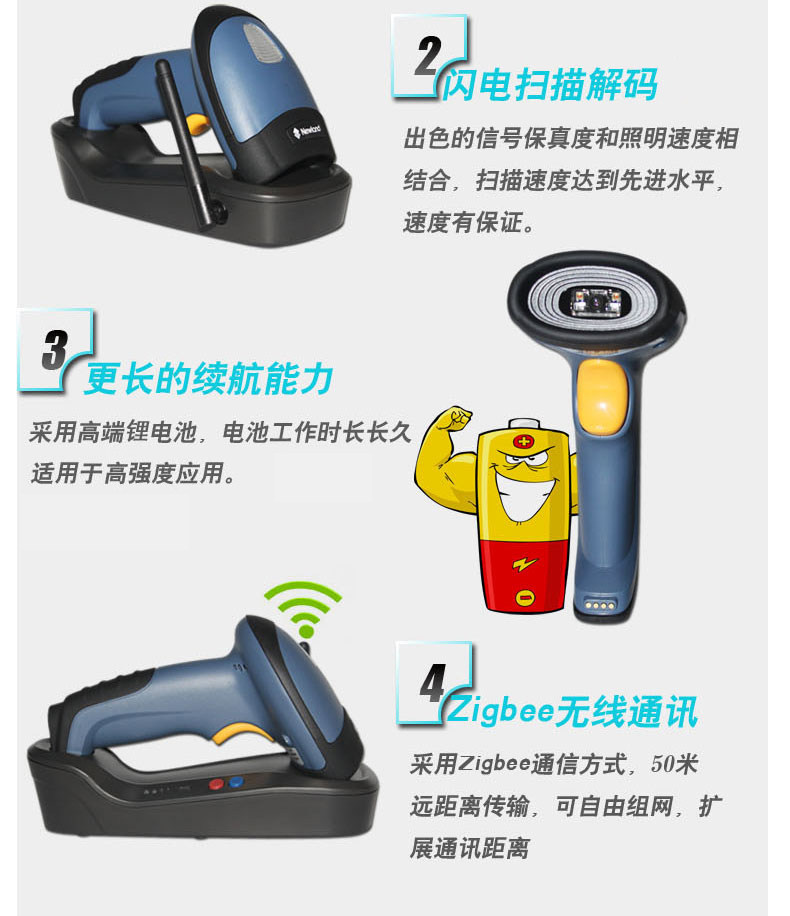 Newland

2
闪电扫描解码
出色的信号保真度和照明速度相结合，扫描速度达到先进水平，速度有保证。

3
更长的续航能力
采用高端锂电池，电池工作时长长久适用于高强度应用。

4
Zigbee无线通讯
采用Zigbee通信方式，50米远距离传输，可自由组网，扩展通讯距离