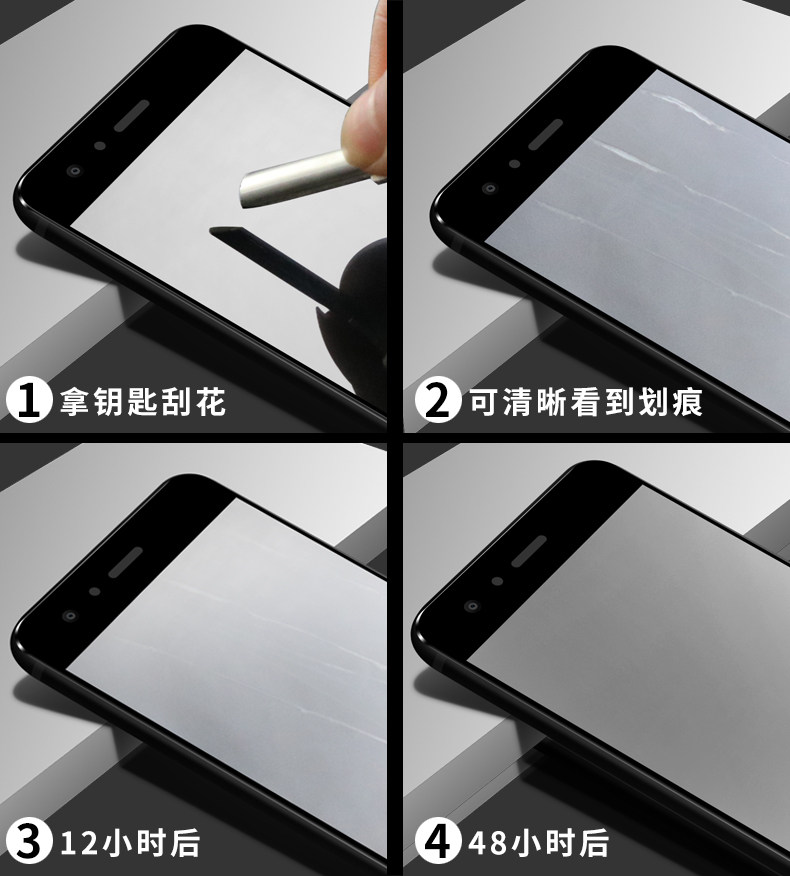 1 拿钥匙刮花

2 可清晰看到划痕

3 12小时后

4 48小时后