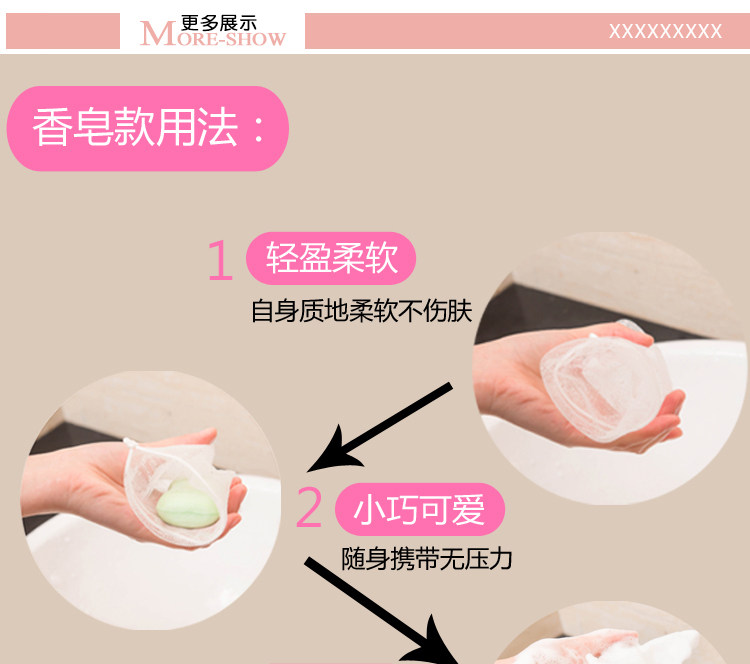 更多展示
MORE-SHOW

XXXXXXXXX

香皂款用法：

1 轻盈柔软
自身质地柔软不伤肤

2 小巧可爱
随身携带无压力