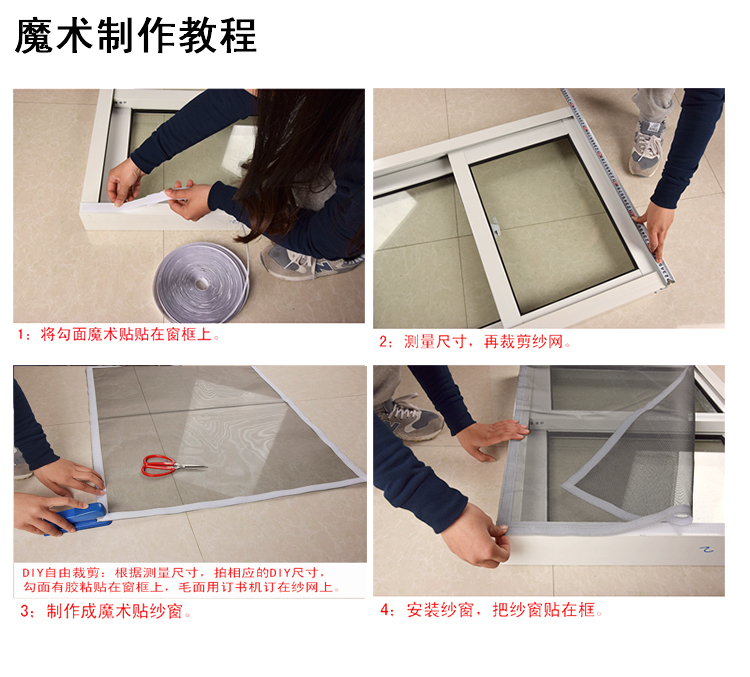 魔术制作教程

1：将勾面魔术贴贴在窗框上。

2：测量尺寸，再裁剪纱网。

DIY自由裁剪：根据测量尺寸，拍相应的DIY尺寸，勾面有胶粘贴在窗框上，毛面用订书机订在纱网上。

3：制作成魔术贴纱窗。

4：安装纱窗，把纱窗贴在框。