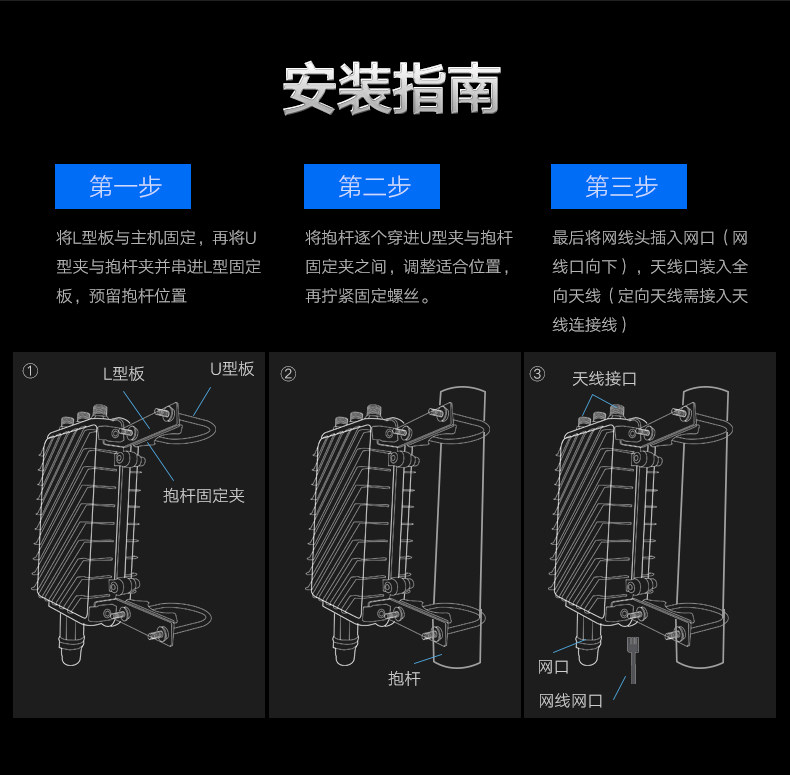 安装指南

第一步

将L型板与主机固定，再将U型夹与抱杆夹并串进L型固定板，预留抱杆位置

第二步

将抱杆逐个穿进U型夹与抱杆固定夹之间，调整适合位置，再拧紧固定螺丝。

第三步

最后将网线头插入网口（网线口向下），天线口装入全向天线（定向天线需接入天线连接线）

①
L型板
U型板
抱杆固定夹

②
抱杆

③
天线接口
网口
网线网口