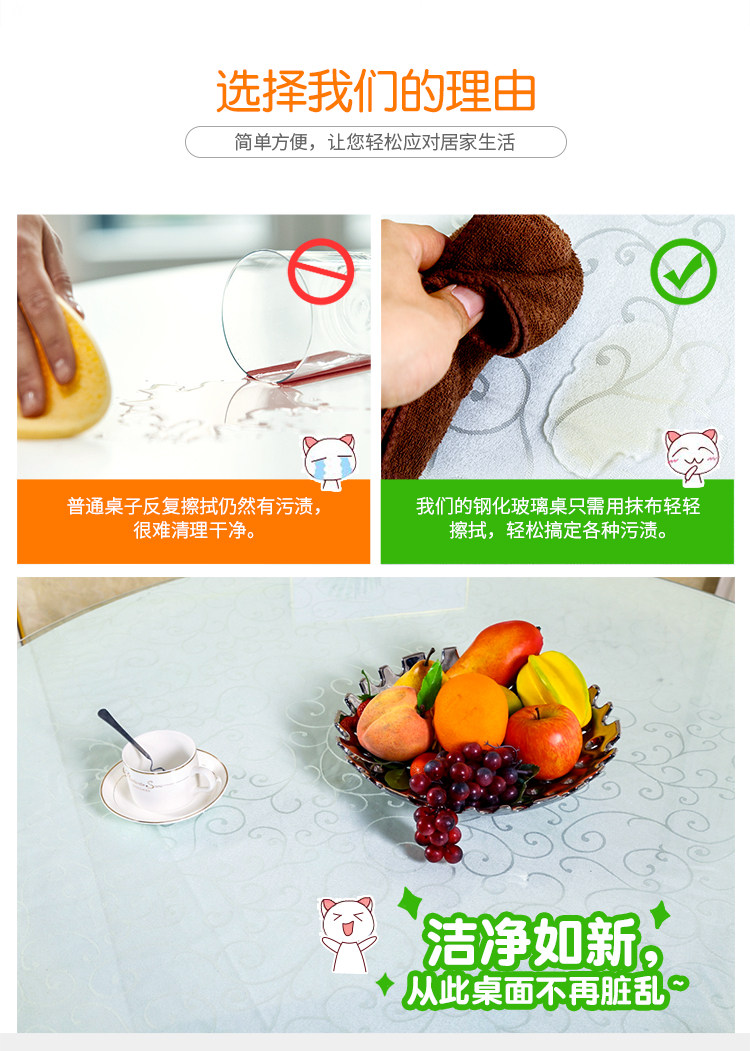 选择我们的理由

简单方便，让您轻松应对居家生活

普通桌子反复擦拭仍然有污渍，很难清理干净。

我们的钢化玻璃桌只需用抹布轻轻擦拭，轻松搞定各种污渍。

洁净如新，
从此桌面不再脏乱~