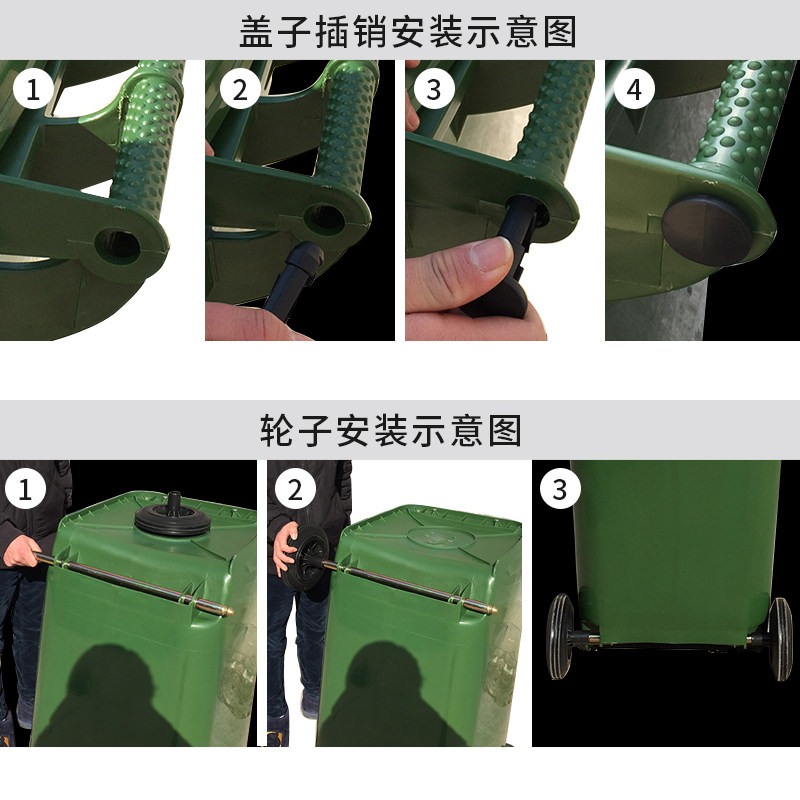 盖子插销安装示意图

1

2

3

4

轮子安装示意图

1

2

3