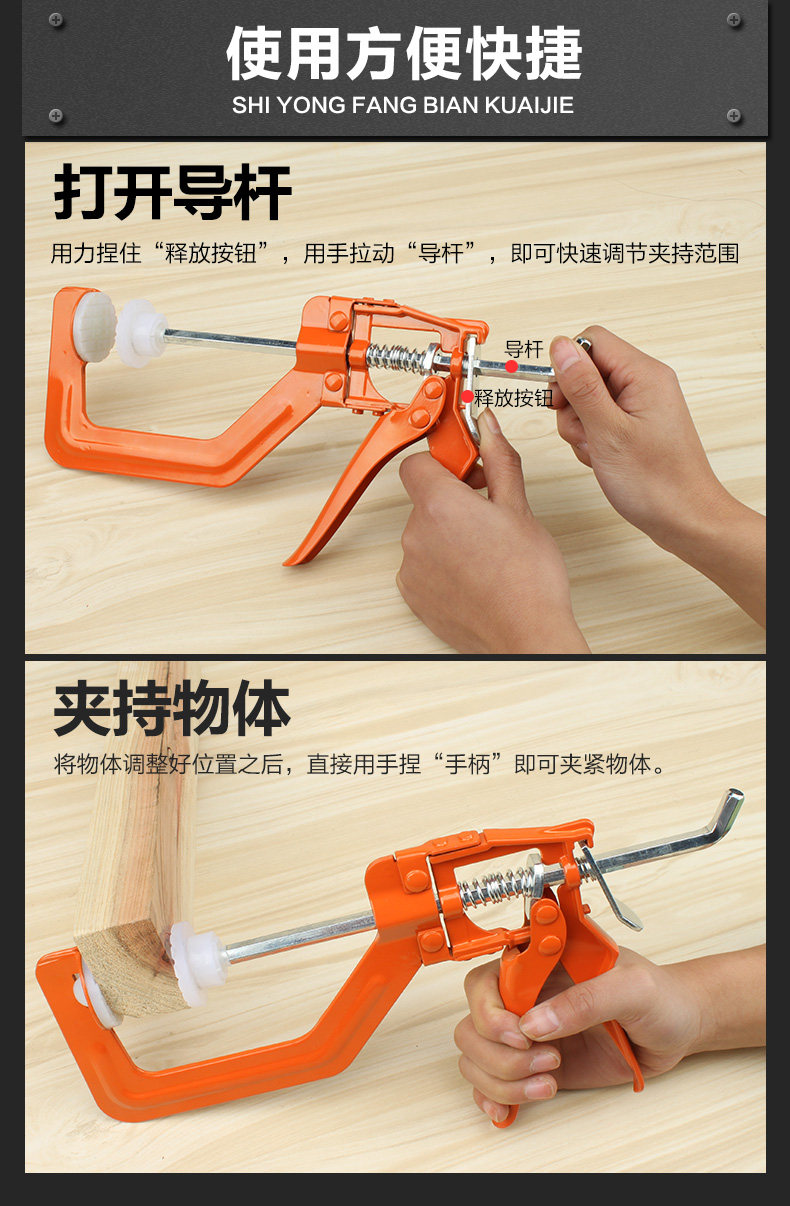 使用方便快捷
SHI YONG FANG BIAN KUAIJIE

打开导杆
用力捏住“释放按钮”，用手拉动“导杆”，即可快速调节夹持范围

导杆
释放按钮

夹持物体
将物体调整好位置之后，直接用手捏“手柄”即可夹紧物体。