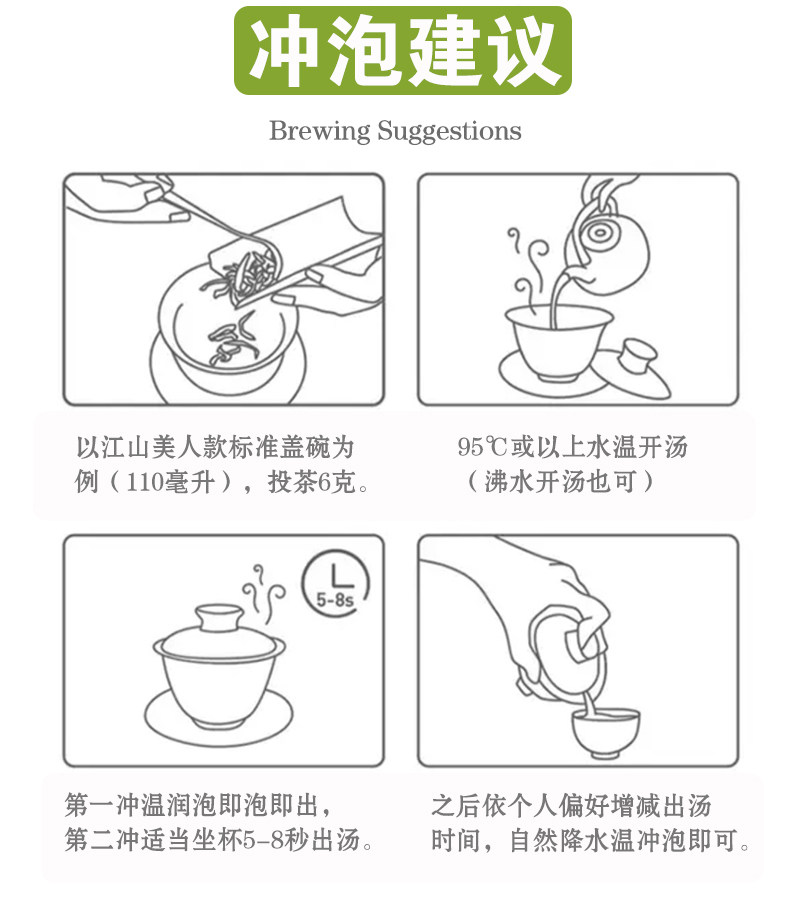 冲泡建议

Brewing Suggestions

以江山美人款标准盖碗为例（110毫升），投茶6克。

95℃或以上水温开汤（沸水开汤也可）

5-8s

第一冲温润泡即泡即出，第二冲适当坐杯5-8秒出汤。

之后依个人偏好增减出汤时间，自然降水温冲泡即可。