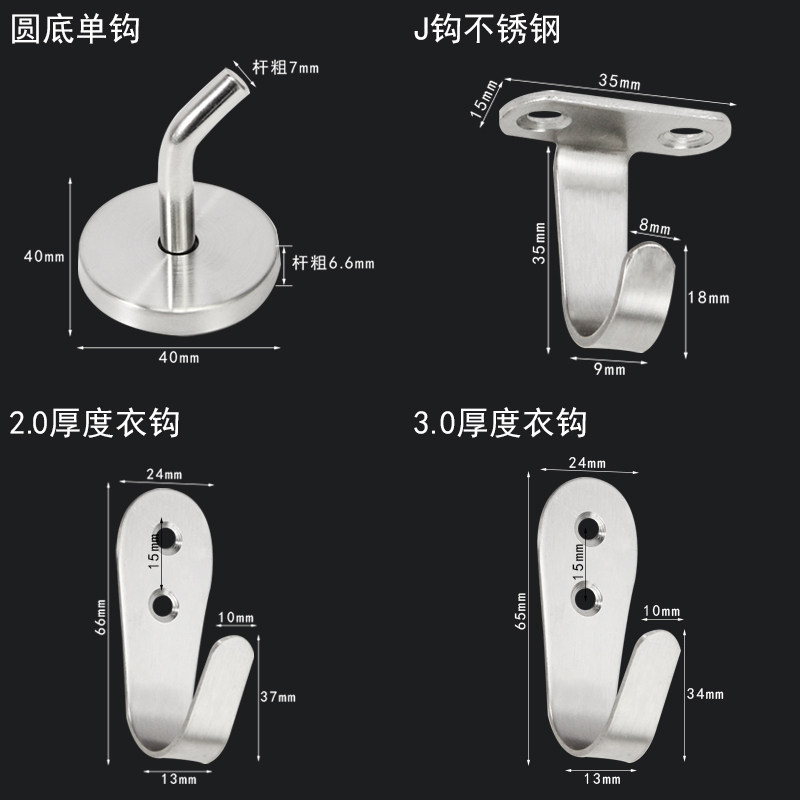 圆底单钩

杆粗7mm

40mm

杆粗6.6mm

40mm

J钩不锈钢

15mm

35mm

35mm

8mm

18mm

9mm

2.0厚度衣钩

24mm

15mm

66mm

10mm

37mm

13mm

3.0厚度衣钩

24mm

15mm

65mm

10mm

34mm

13mm