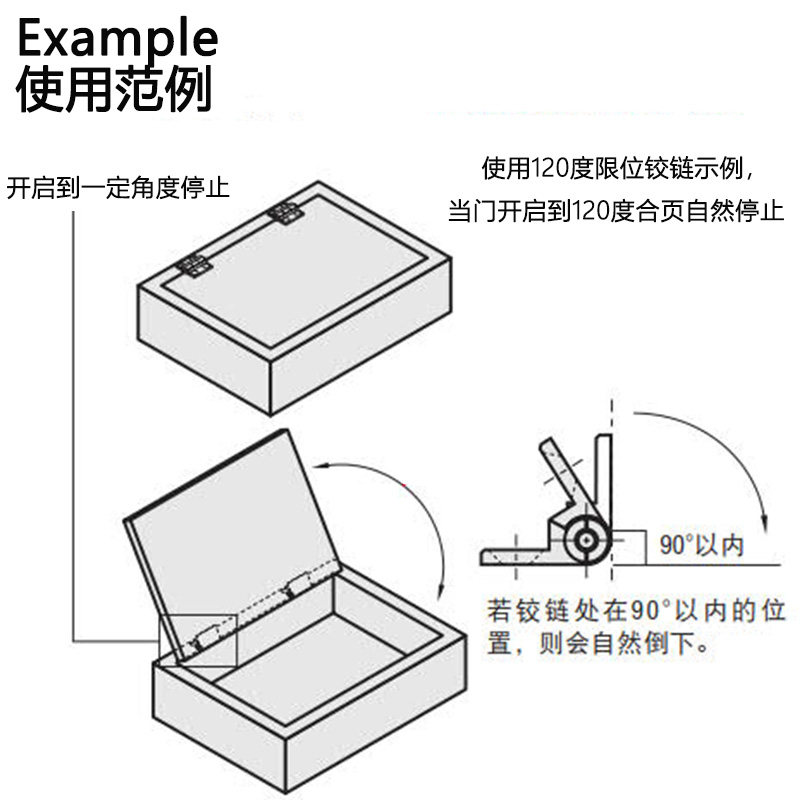 Example
使用范例

开启到一定角度停止

使用120度限位铰链示例，
当门开启到120度合页自然停止

90°以内

若铰链处在90°以内的位置，则会自然倒下。