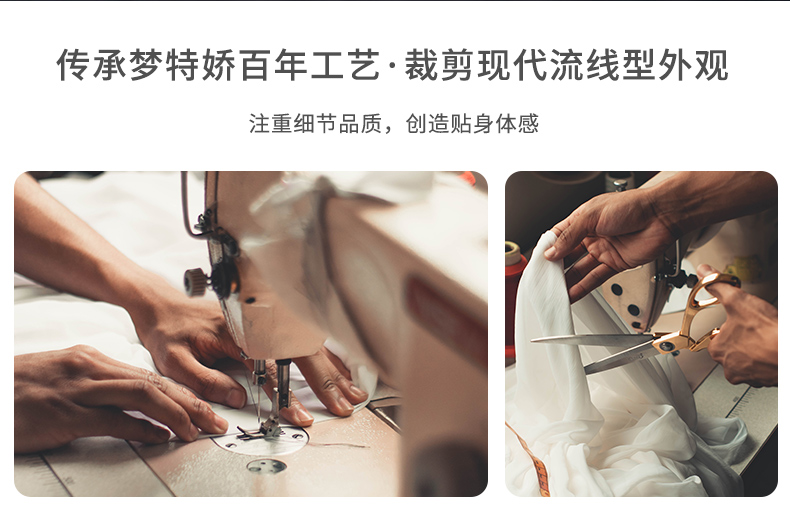 传承梦特娇百年工艺·裁剪现代流线型外观

注重细节品质，创造贴身体感