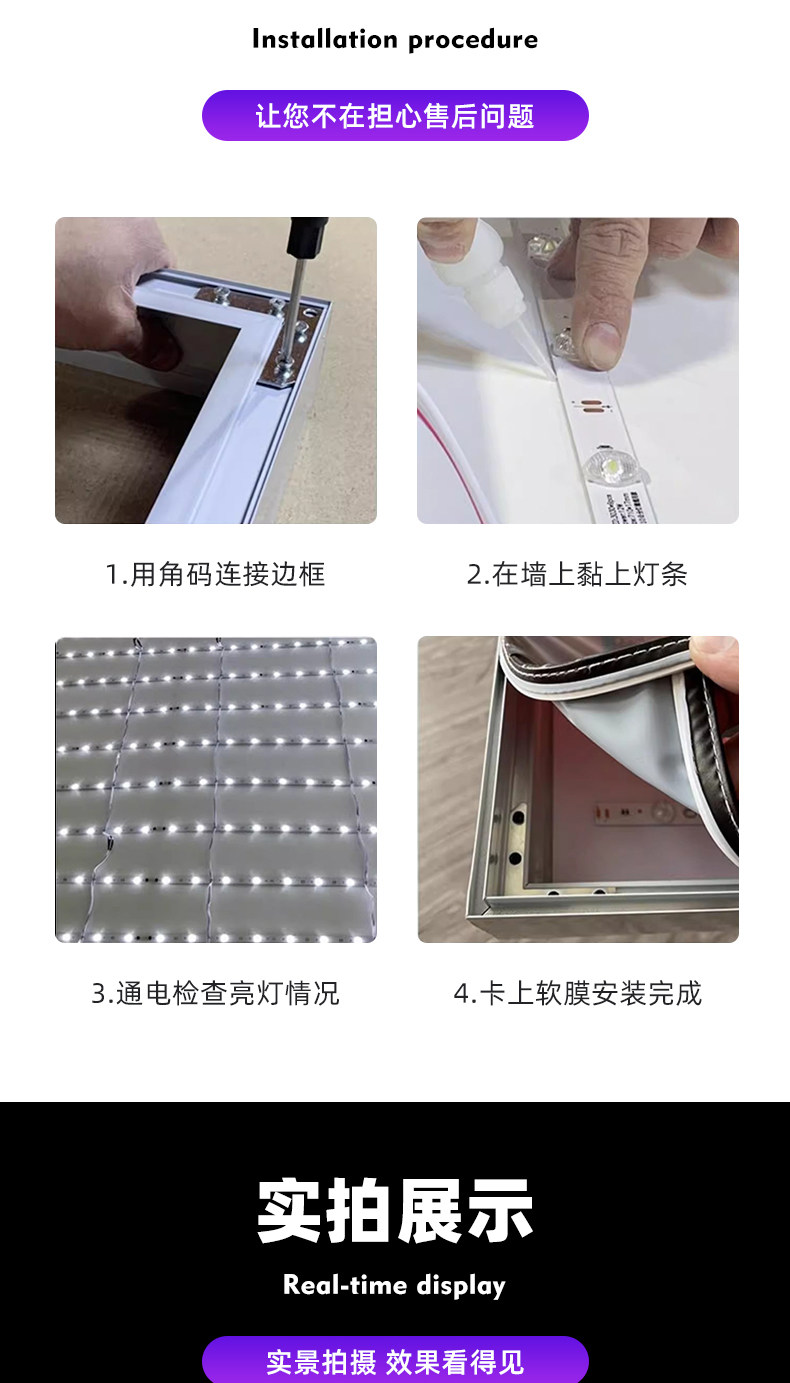 Installation procedure

让您不在担心售后问题

1.用角码连接边框

2.在墙上黏上灯条

3.通电检查亮灯情况

4.卡上软膜安装完成

实拍展示

Real-time display

实景拍摄 效果看得见