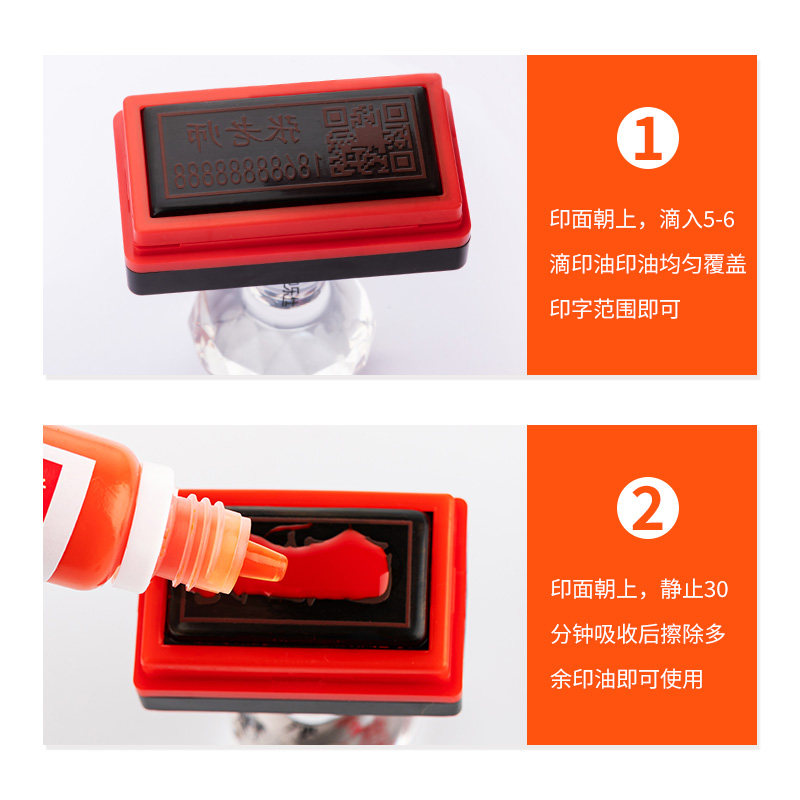 张老师
18688888888

1

印面朝上，滴入5-6滴印油印油均匀覆盖印字范围即可

2

印面朝上，静止30分钟吸收后擦除多余印油即可使用