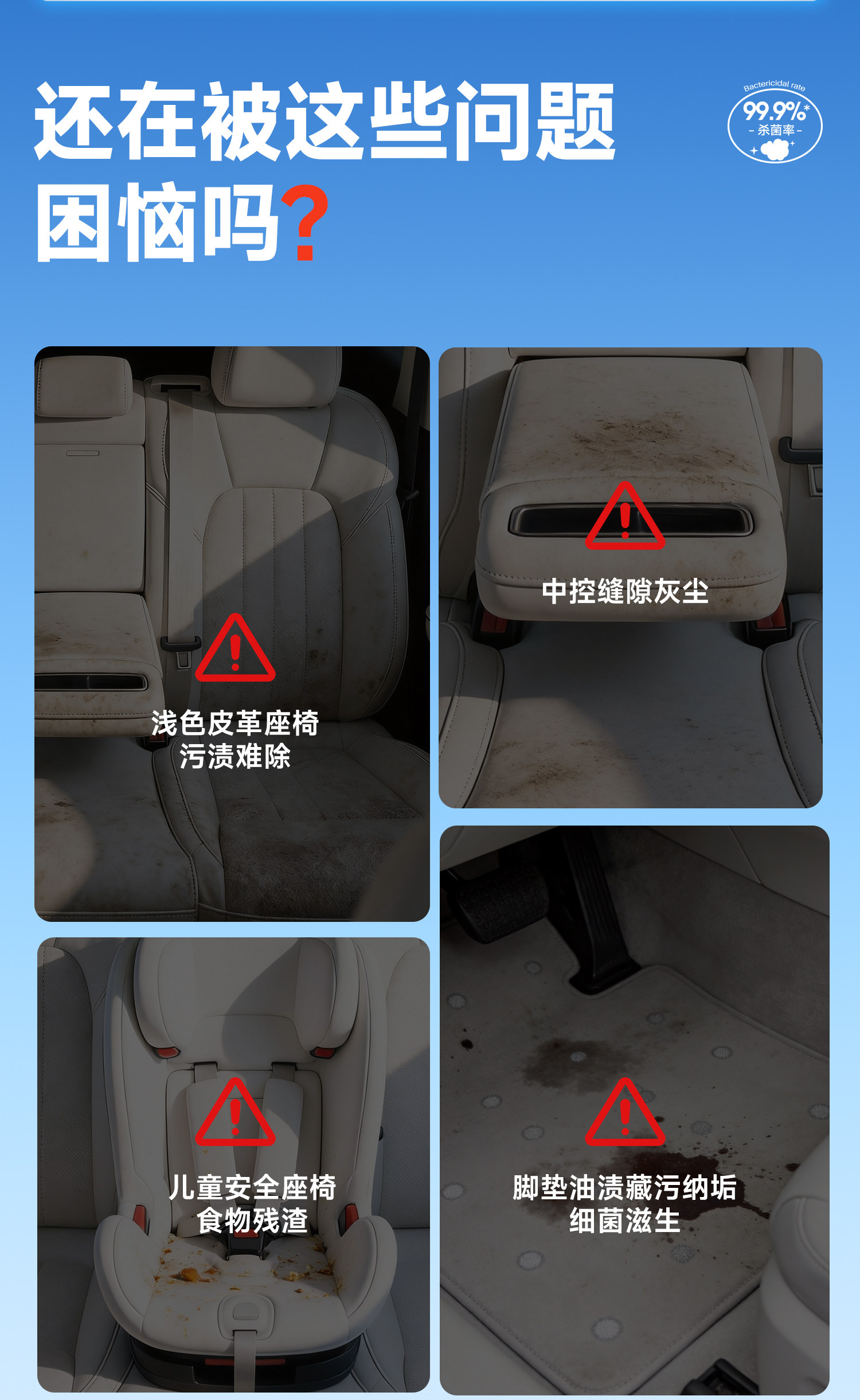 还在被这些问题困恼吗?

Bactericidal rate
99.9%*
- 杀菌率 -

浅色皮革座椅
污渍难除

中控缝隙灰尘

儿童安全座椅
食物残渣

脚垫油渍藏污纳垢
细菌滋生