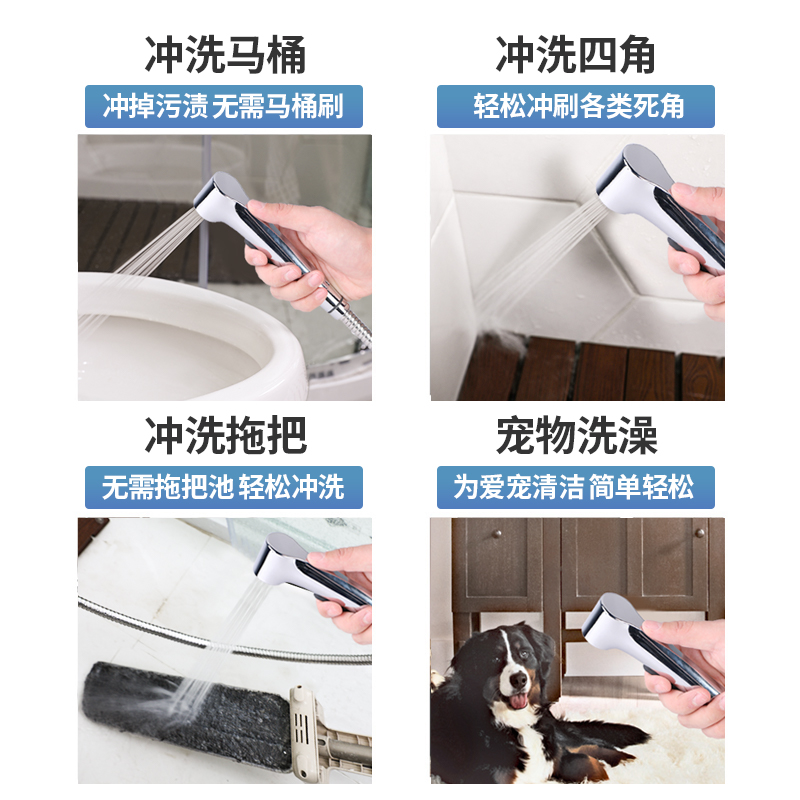 冲洗马桶
冲掉污渍 无需马桶刷

冲洗四角
轻松冲刷各类死角

冲洗拖把
无需拖把池 轻松冲洗

宠物洗澡
为爱宠清洁 简单轻松