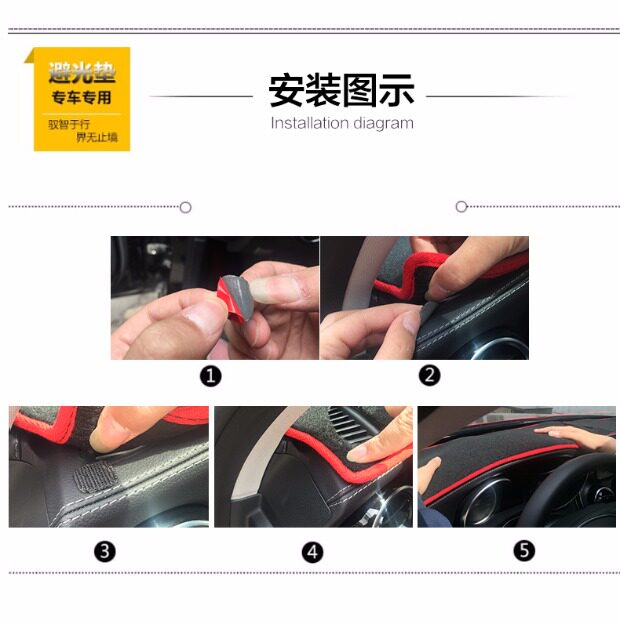 避光垫
专车专用
驭智于行
界无止境

安装图示
Installation diagram

❶
❷
❸
❹
❺