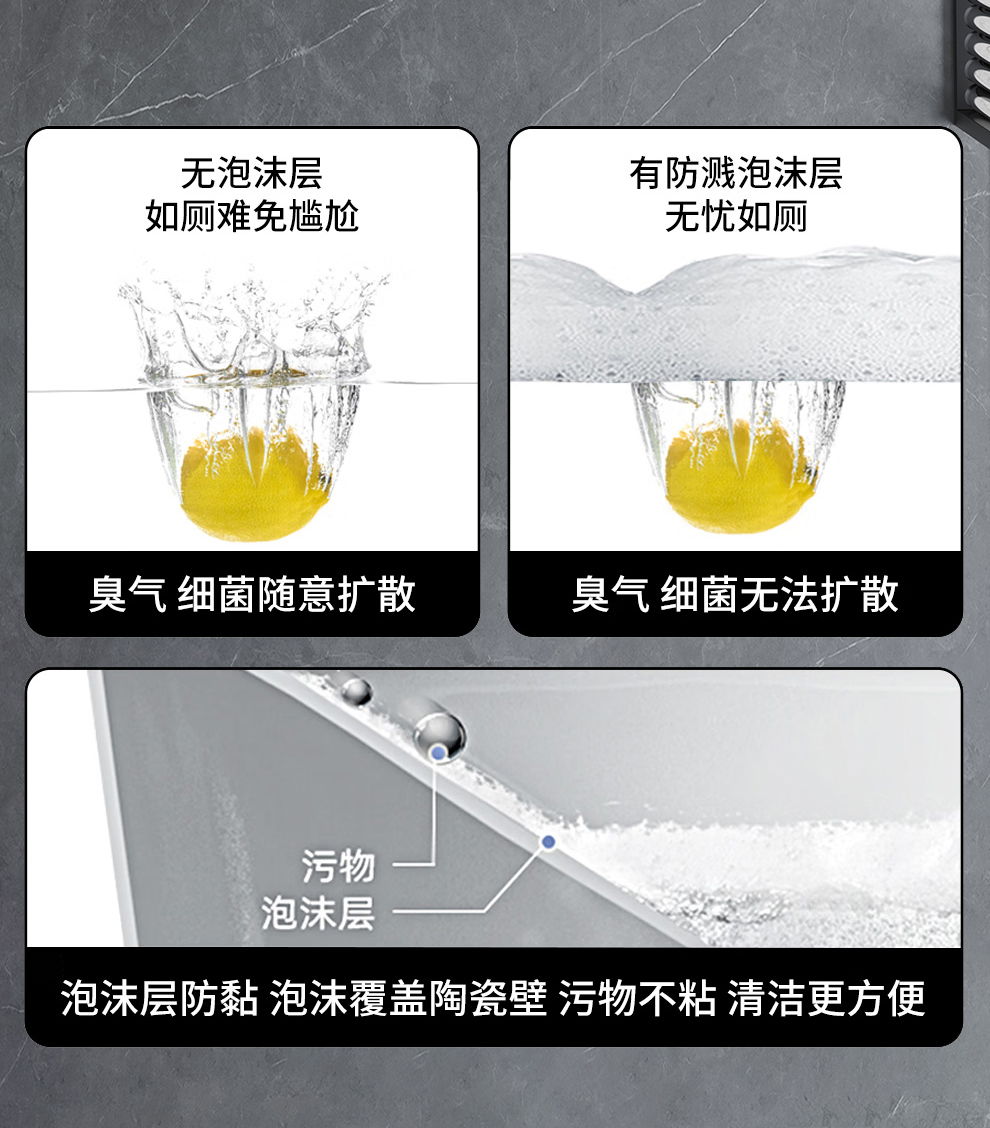 无泡沫层
如厕难免尴尬

臭气 细菌随意扩散

有防溅泡沫层
无忧如厕

臭气 细菌无法扩散

污物

泡沫层

泡沫层防黏 泡沫覆盖陶瓷壁 污物不粘 清洁更方便