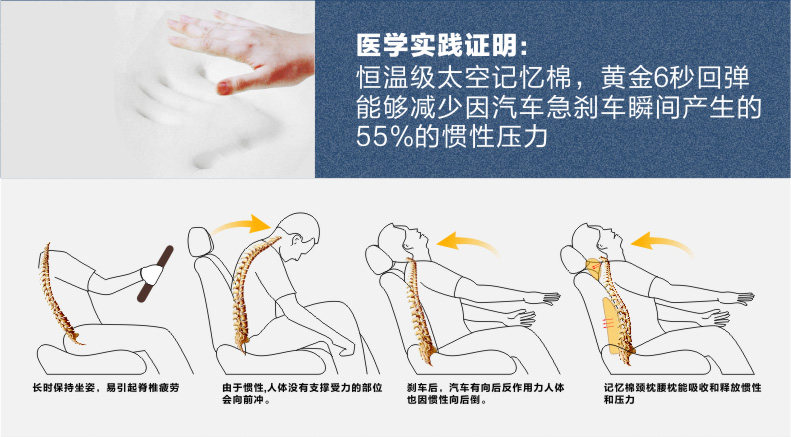 医学实践证明:
恒温级太空记忆棉，黄金6秒回弹能够减少因汽车急刹车瞬间产生的55%的惯性压力

长时保持坐姿，易引起脊椎疲劳

由于惯性,人体没有支撑受力的部位会向前冲。

刹车后，汽车有向后反作用力人体也因惯性向后倒。

记忆棉颈枕腰枕能吸收和释放惯性和压力