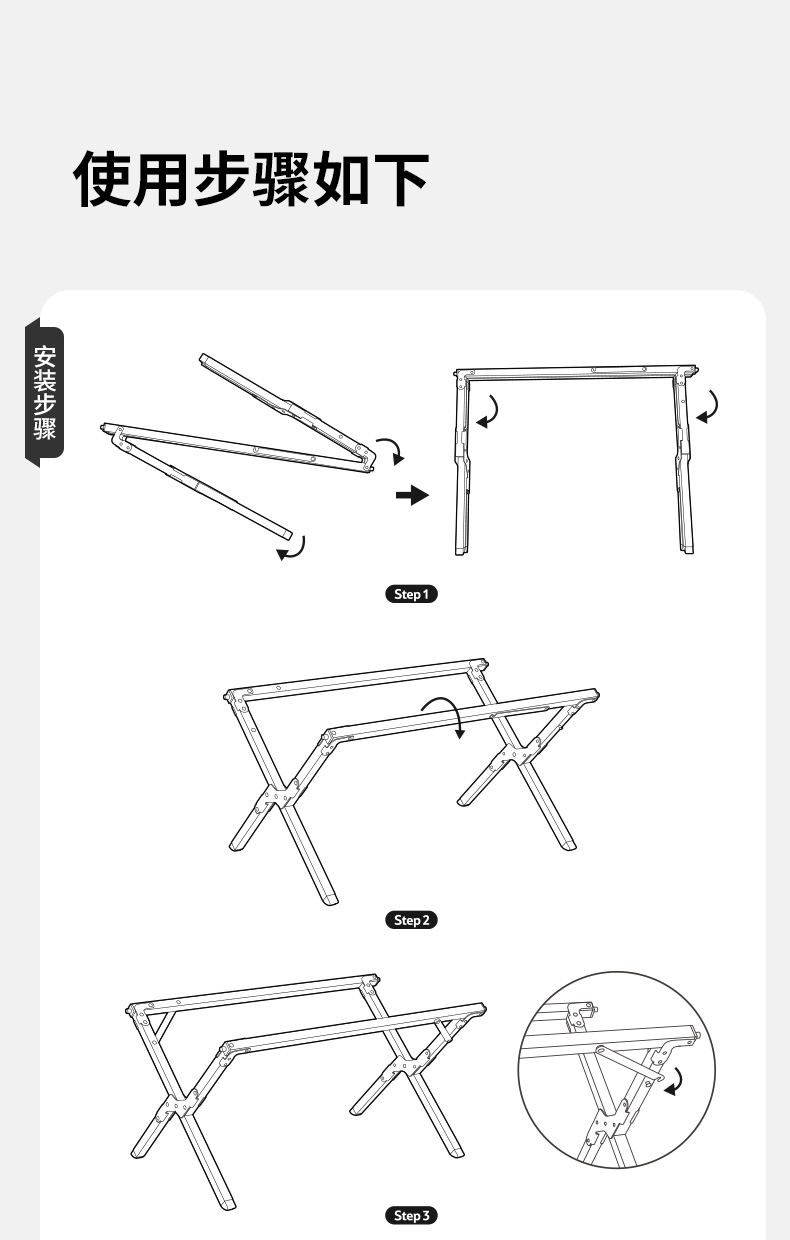 使用步骤如下

安装步骤

Step 1

Step 2

Step 3