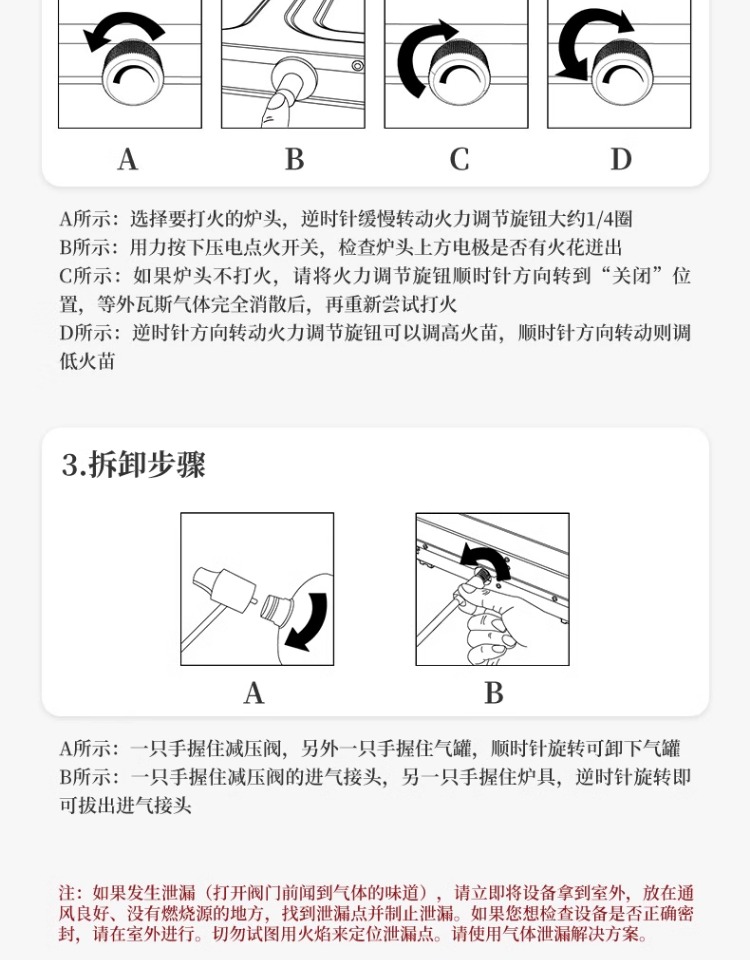 A

B

C

D

A所示：选择要打火的炉头，逆时针缓慢转动火力调节旋钮大约1/4圈
B所示：用力按下压电点火开关，检查炉头上方电极是否有火花迸出
C所示：如果炉头不打火，请将火力调节旋钮顺时针方向转到“关闭”位置，等外瓦斯气体完全消散后，再重新尝试打火
D所示：逆时针方向转动火力调节旋钮可以调高火苗，顺时针方向转动则调低火苗

3.拆卸步骤

A

B

A所示：一只手握住减压阀，另外一只手握住气罐，顺时针旋转可卸下气罐
B所示：一只手握住减压阀的进气接头，另一只手握住炉具，逆时针旋转即可拔出进气接头

注：如果发生泄漏（打开阀门前闻到气体的味道），请立即将设备拿到室外，放在通风良好、没有燃烧源的地方，找到泄漏点并制止泄漏。如果您想检查设备是否正确密封，请在室外进行。切勿试图用火焰来定位泄漏点。请使用气体泄漏解决方案。