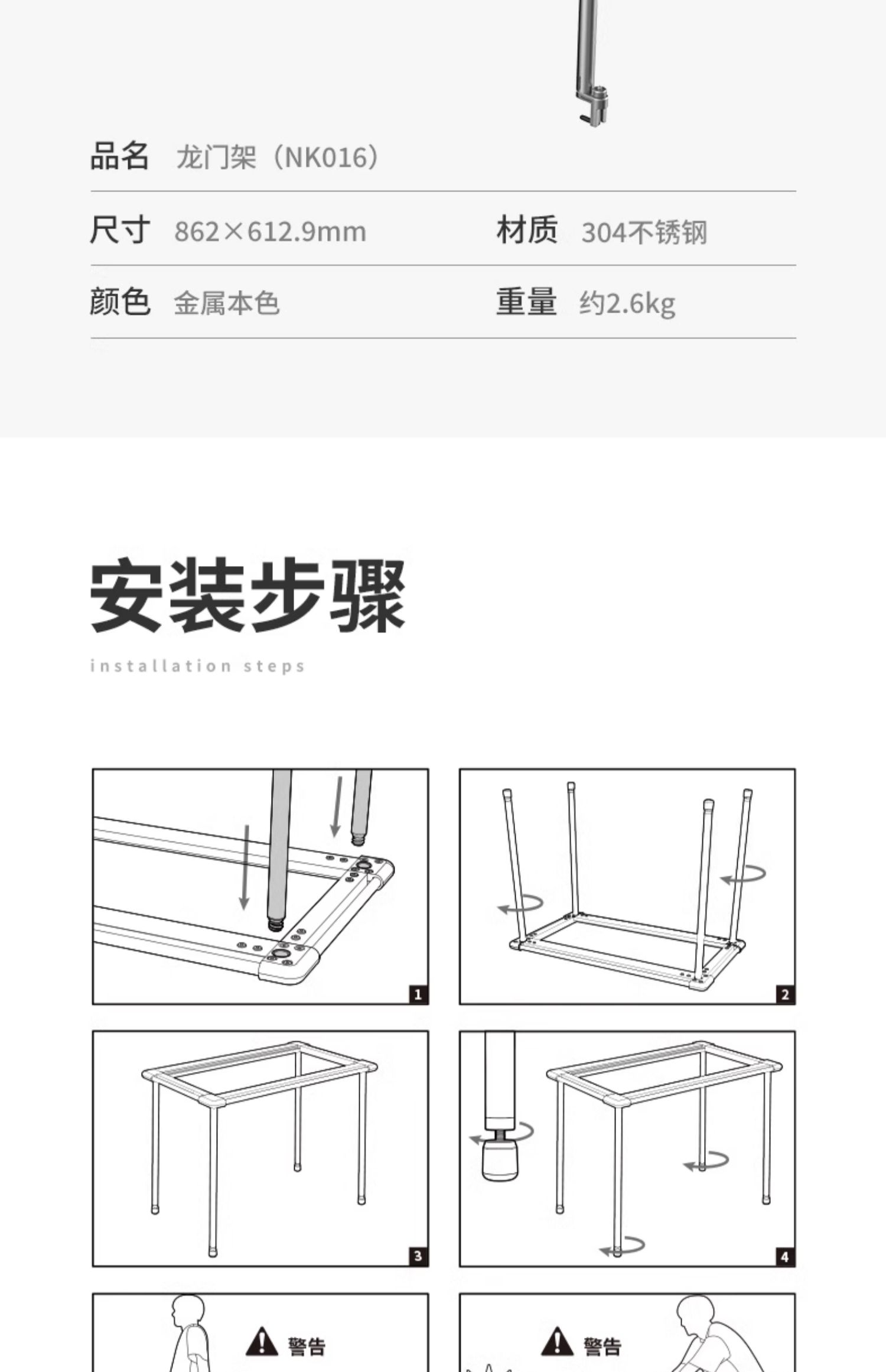 品名 龙门架（NK016）

尺寸 862×612.9mm　材质 304不锈钢

颜色 金属本色　重量 约2.6kg

安装步骤

installation steps

1

2

3

4

警告

警告