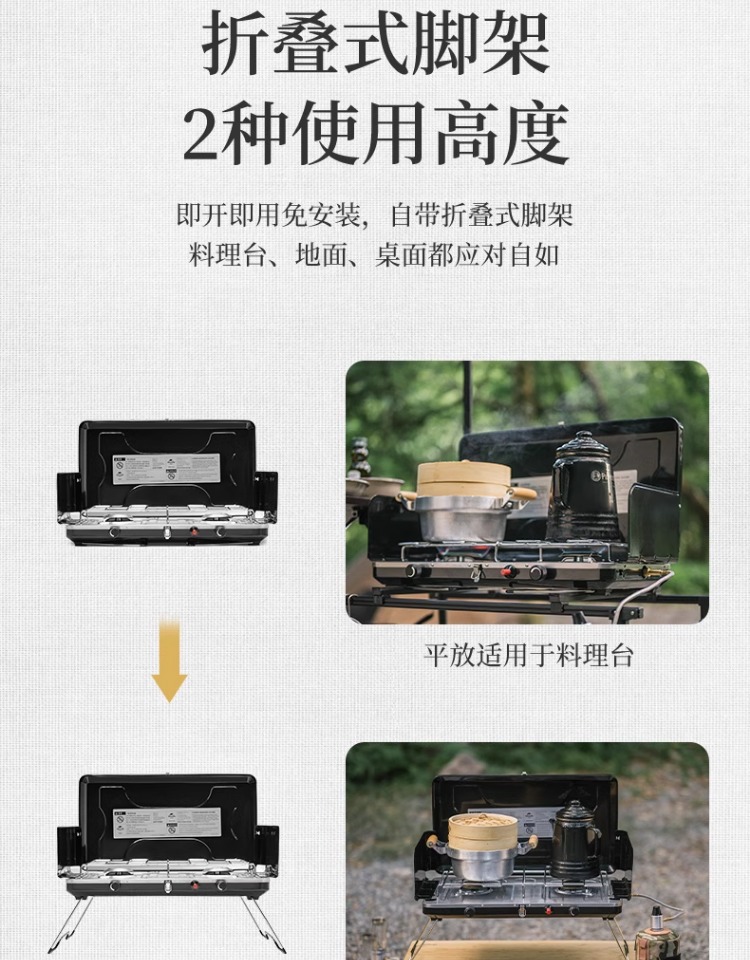 折叠式脚架
2种使用高度

即开即用免安装，自带折叠式脚架
料理台、地面、桌面都应对自如

平放适用于料理台