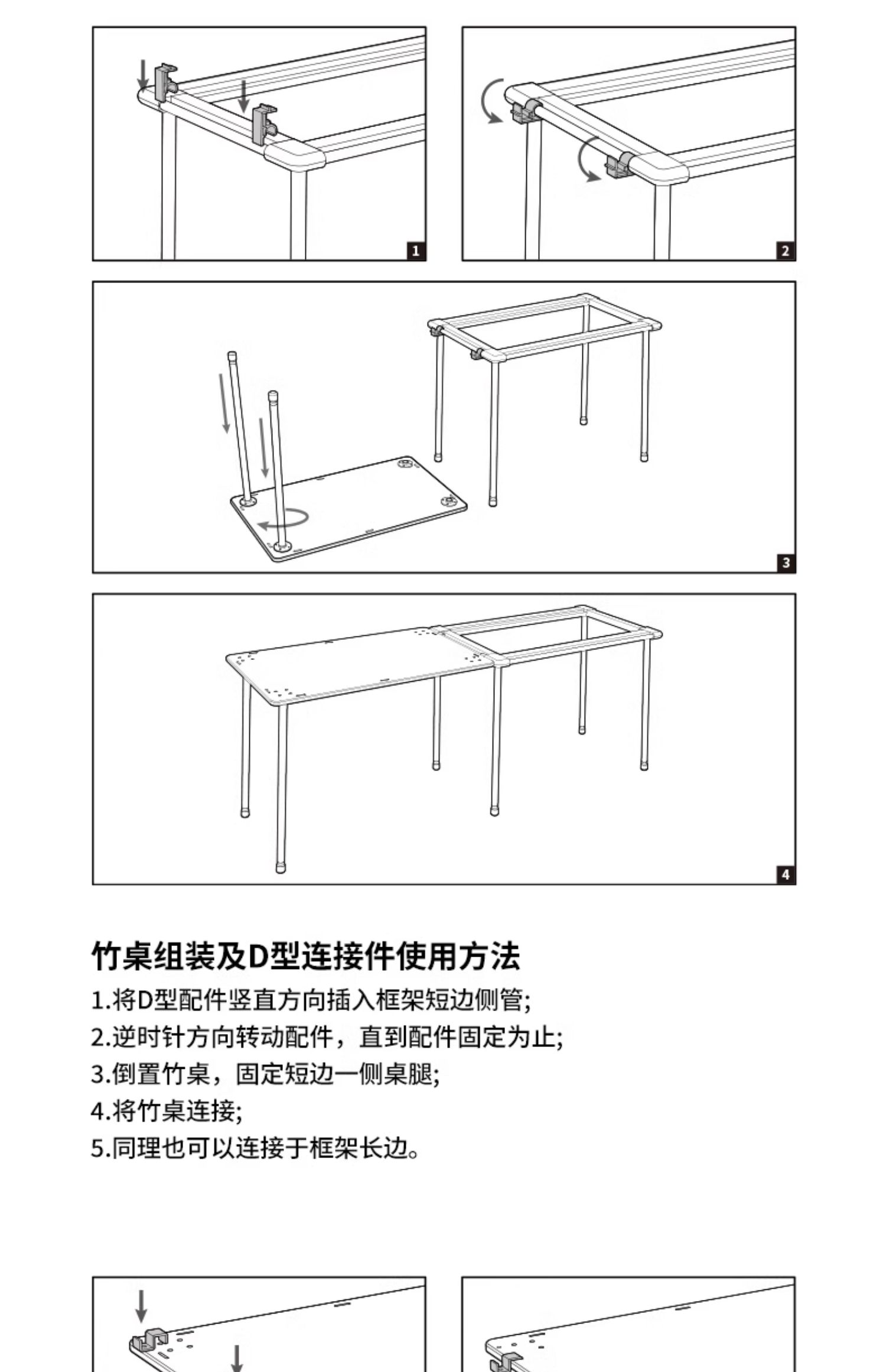 1

2

3

4

竹桌组装及D型连接件使用方法

1.将D型配件竖直方向插入框架短边侧管;

2.逆时针方向转动配件，直到配件固定为止;

3.倒置竹桌，固定短边一侧桌腿;

4.将竹桌连接;

5.同理也可以连接于框架长边。