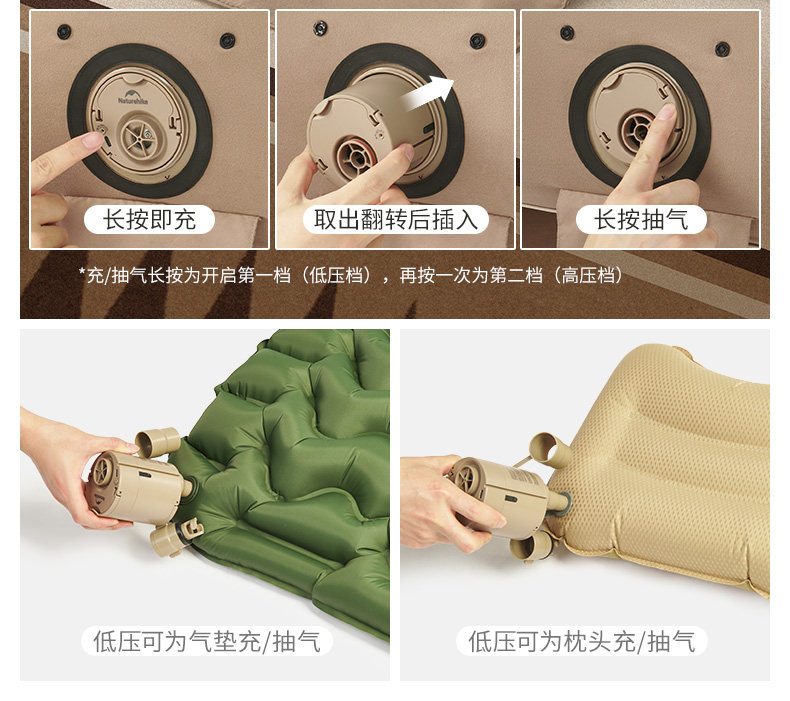 Naturehike

长按即充

取出翻转后插入

长按抽气

*充/抽气长按为开启第一档（低压档），再按一次为第二档（高压档）

低压可为气垫充/抽气

低压可为枕头充/抽气