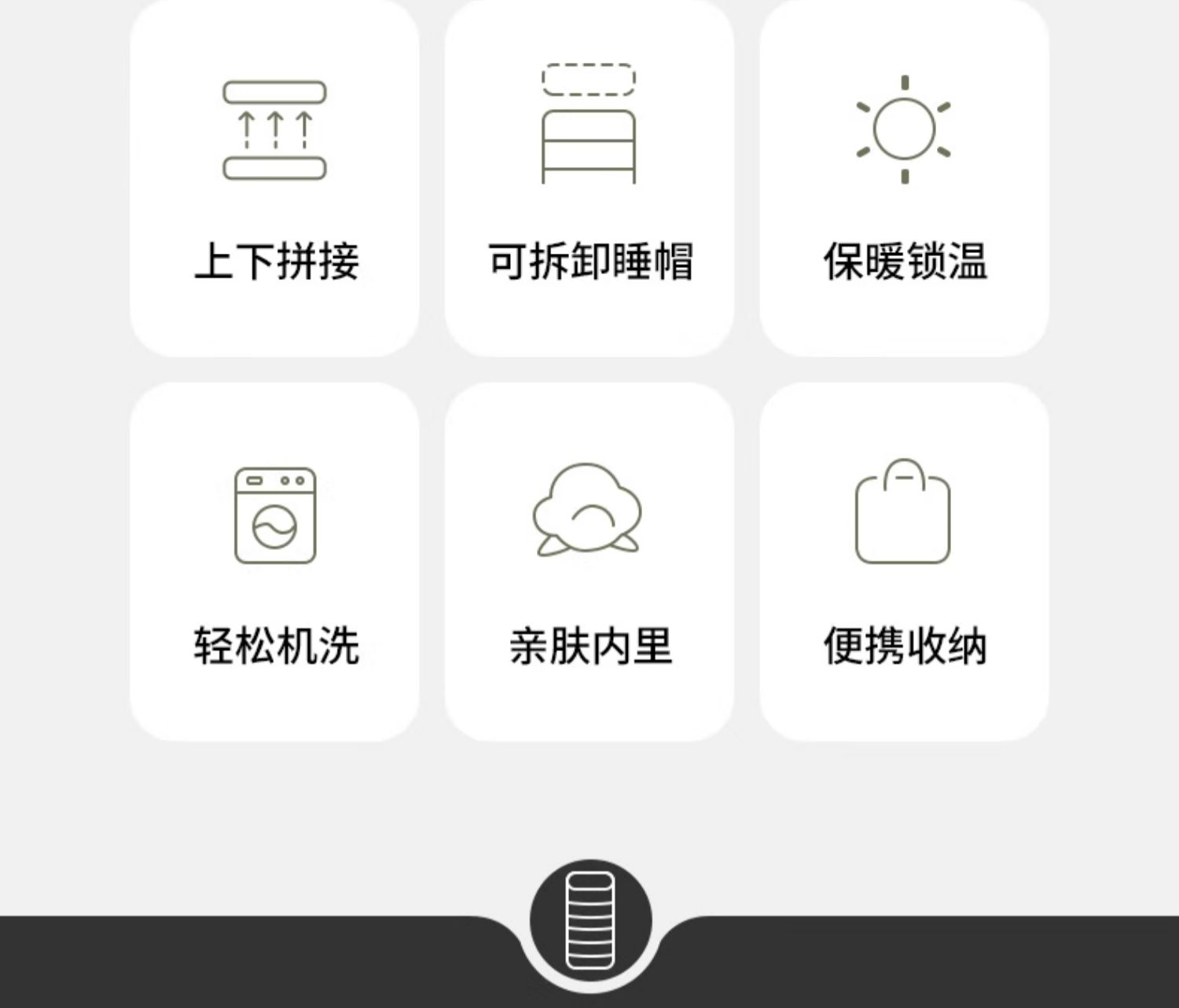 上下拼接

可拆卸睡帽

保暖锁温

轻松机洗

亲肤内里

便携收纳