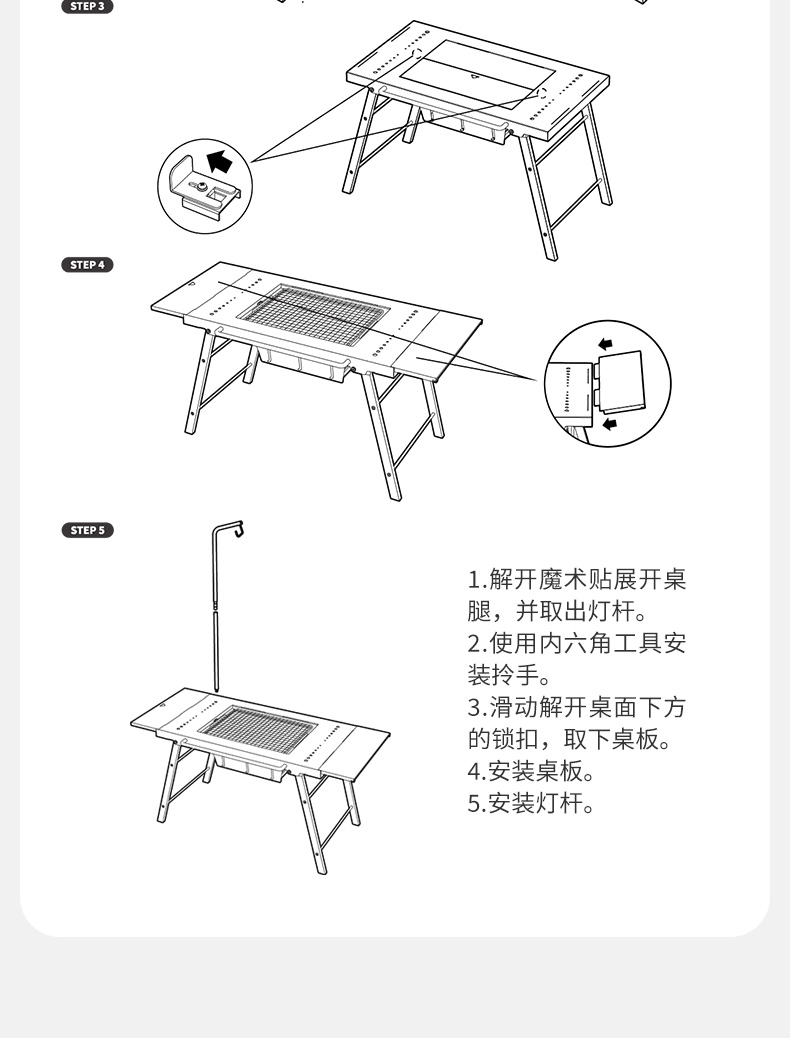 STEP 3

STEP 4

STEP 5

1.解开魔术贴展开桌腿，并取出灯杆。
2.使用内六角工具安装拎手。
3.滑动解开桌面下方的锁扣，取下桌板。
4.安装桌板。
5.安装灯杆。