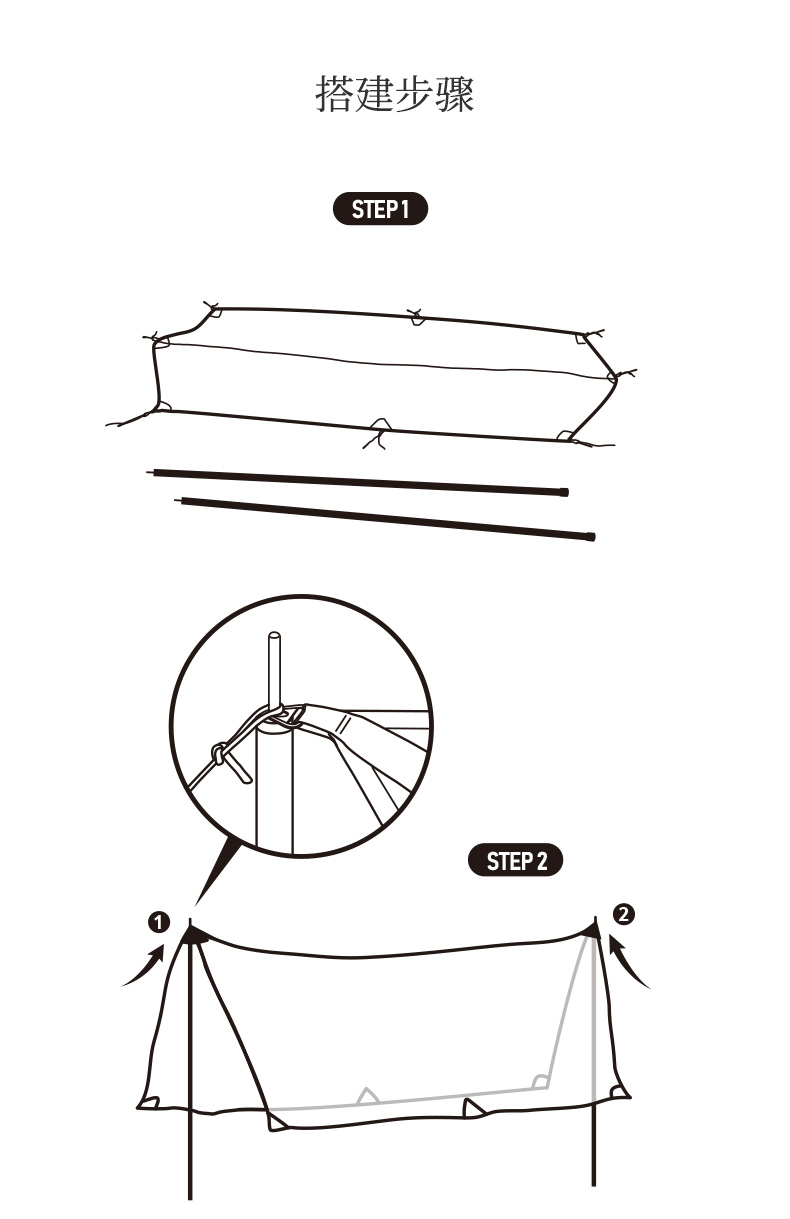 搭建步骤

STEP 1

STEP 2

1

2