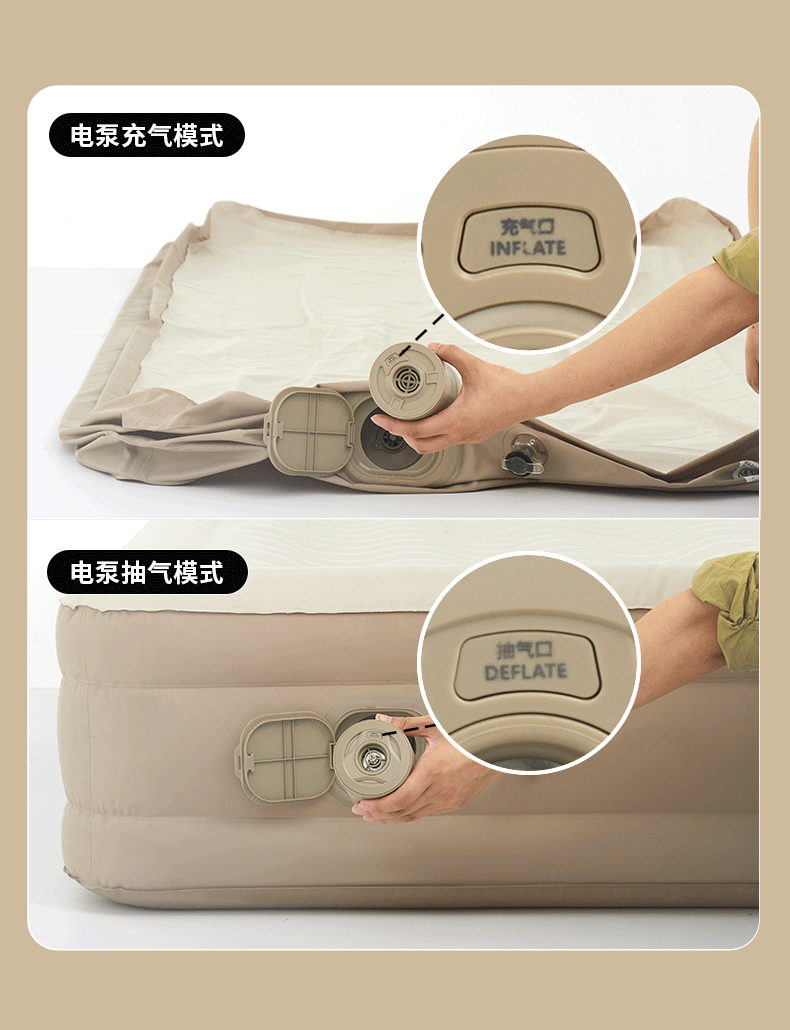 电泵充气模式

充气口
INFLATE

电泵抽气模式

抽气口
DEFLATE