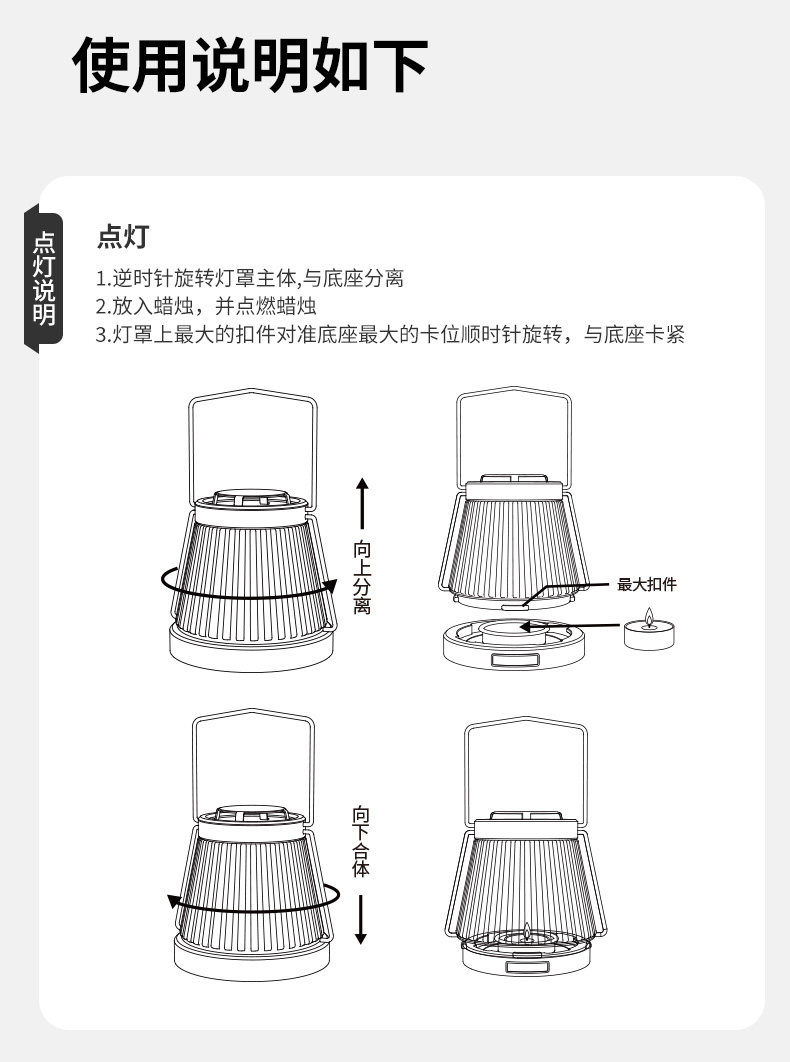 使用说明如下

点灯说明

点灯

1.逆时针旋转灯罩主体,与底座分离
2.放入蜡烛，并点燃蜡烛
3.灯罩上最大的扣件对准底座最大的卡位顺时针旋转，与底座卡紧

向上分离

最大扣件

向下合体