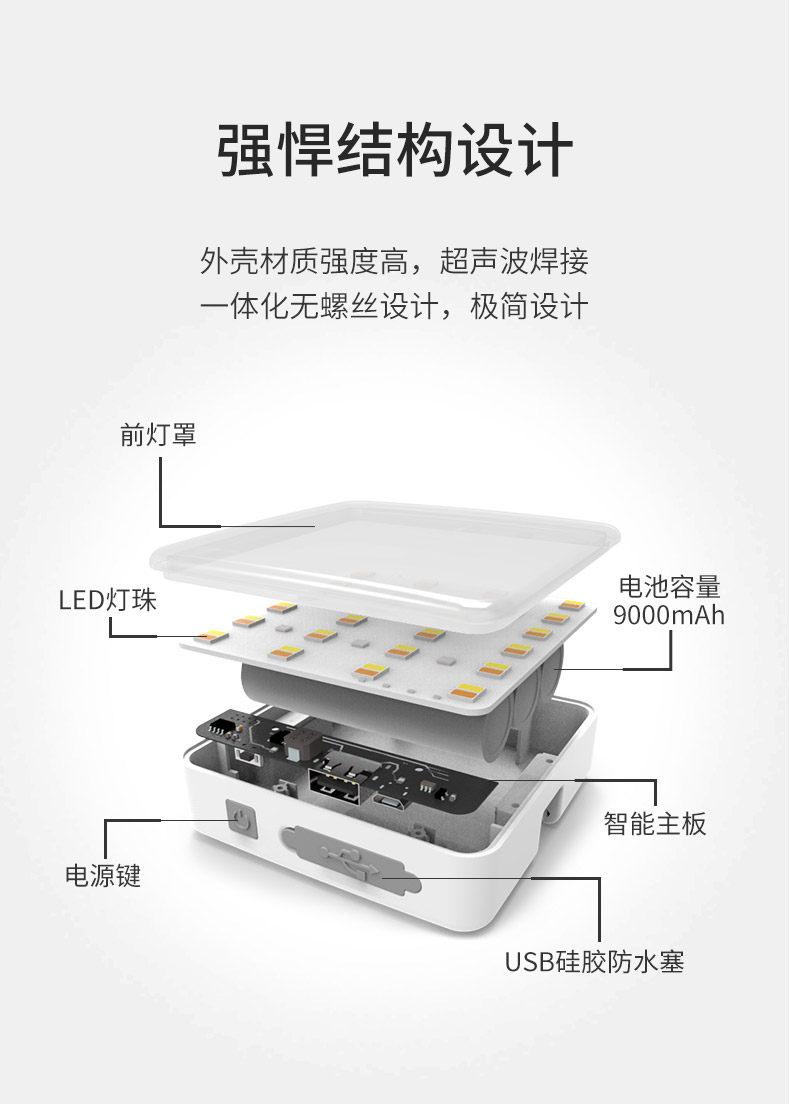 强悍结构设计

外壳材质强度高，超声波焊接
一体化无螺丝设计，极简设计

前灯罩

LED灯珠

电池容量
9000mAh

智能主板

电源键

USB硅胶防水塞