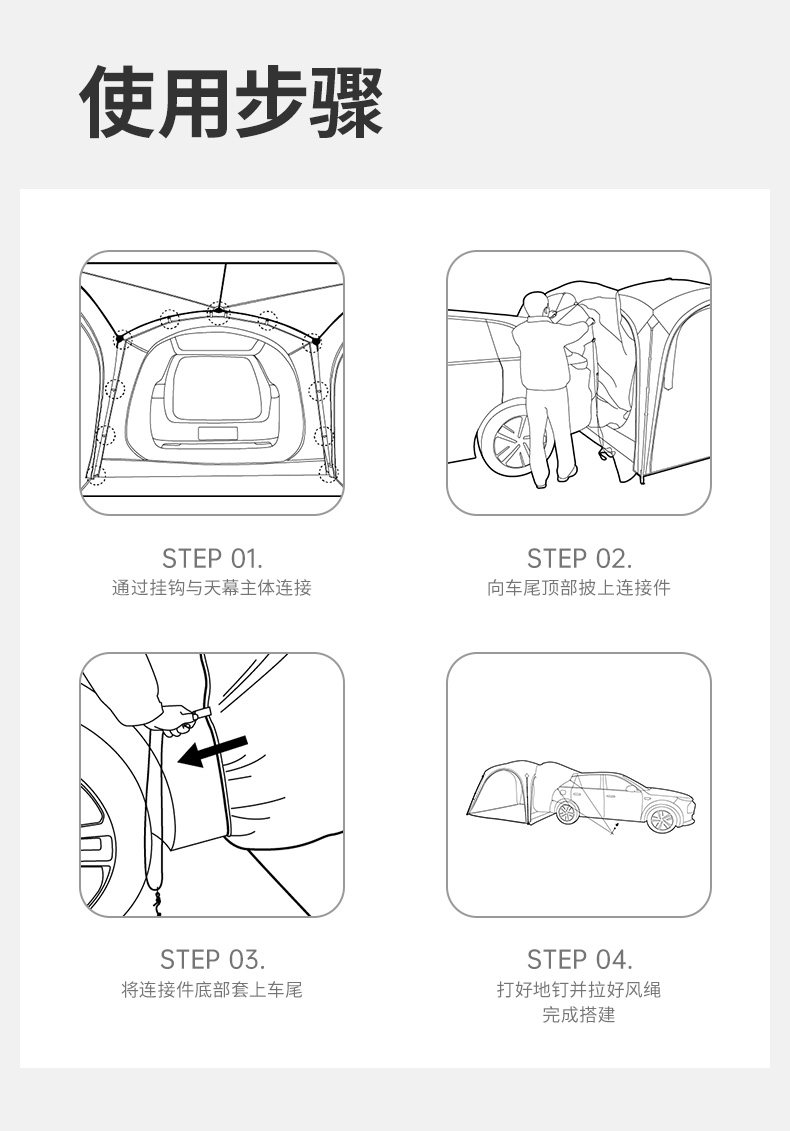 使用步骤

STEP 01.
通过挂钩与天幕主体连接

STEP 02.
向车尾顶部披上连接件

STEP 03.
将连接件底部套上车尾

STEP 04.
打好地钉并拉好风绳
完成搭建