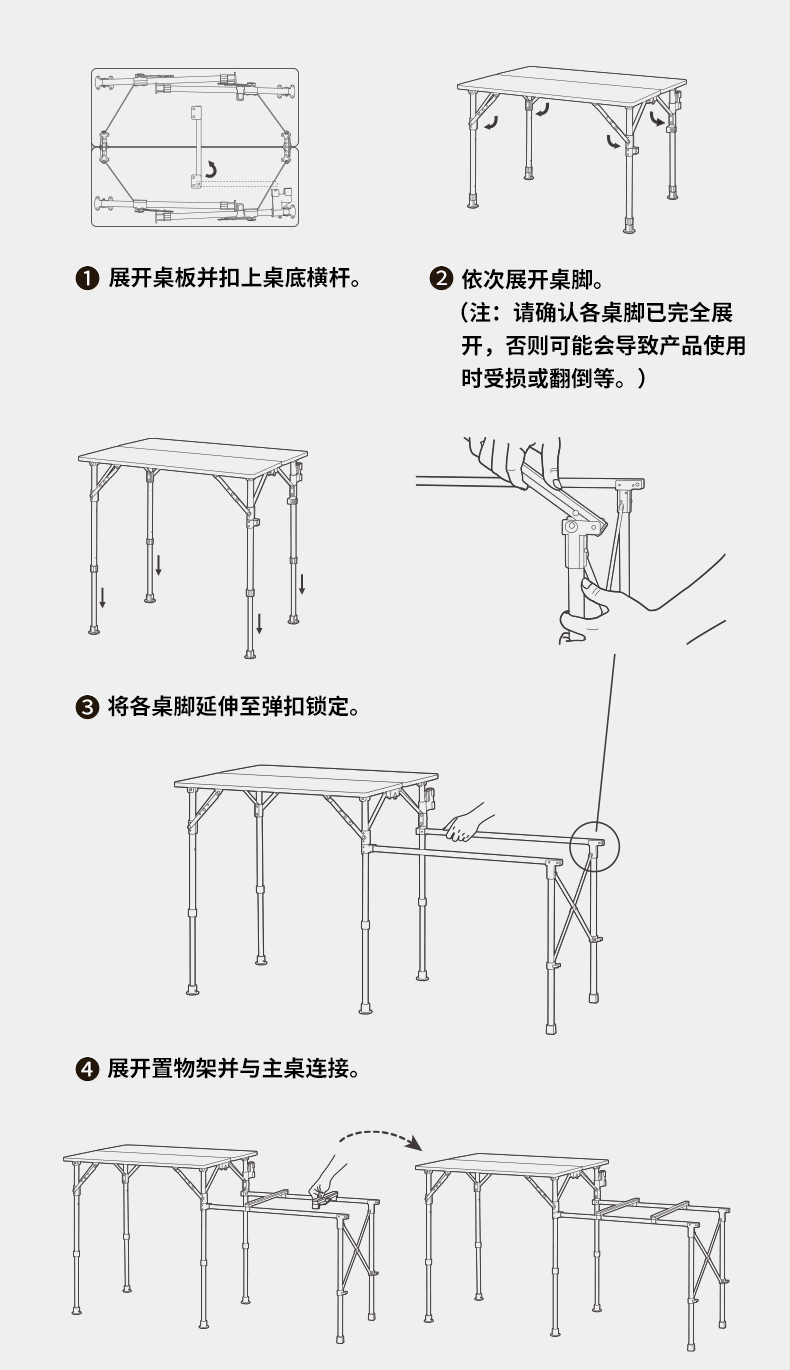 ❶ 展开桌板并扣上桌底横杆。

❷ 依次展开桌脚。
（注：请确认各桌脚已完全展开，否则可能会导致产品使用时受损或翻倒等。）

❸ 将各桌脚延伸至弹扣锁定。

❹ 展开置物架并与主桌连接。