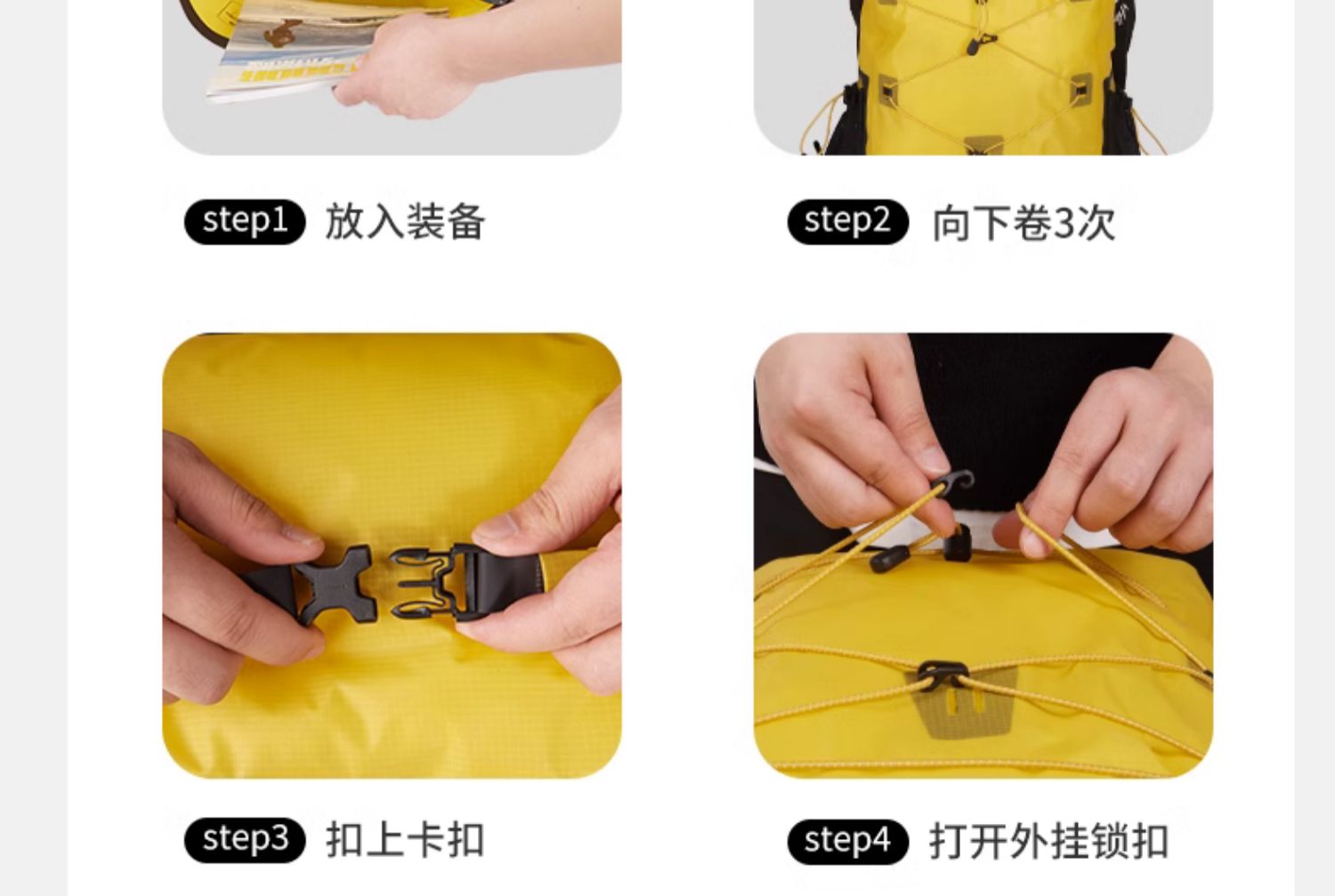 step1 放入装备

step2 向下卷3次

step3 扣上卡扣

step4 打开外挂锁扣