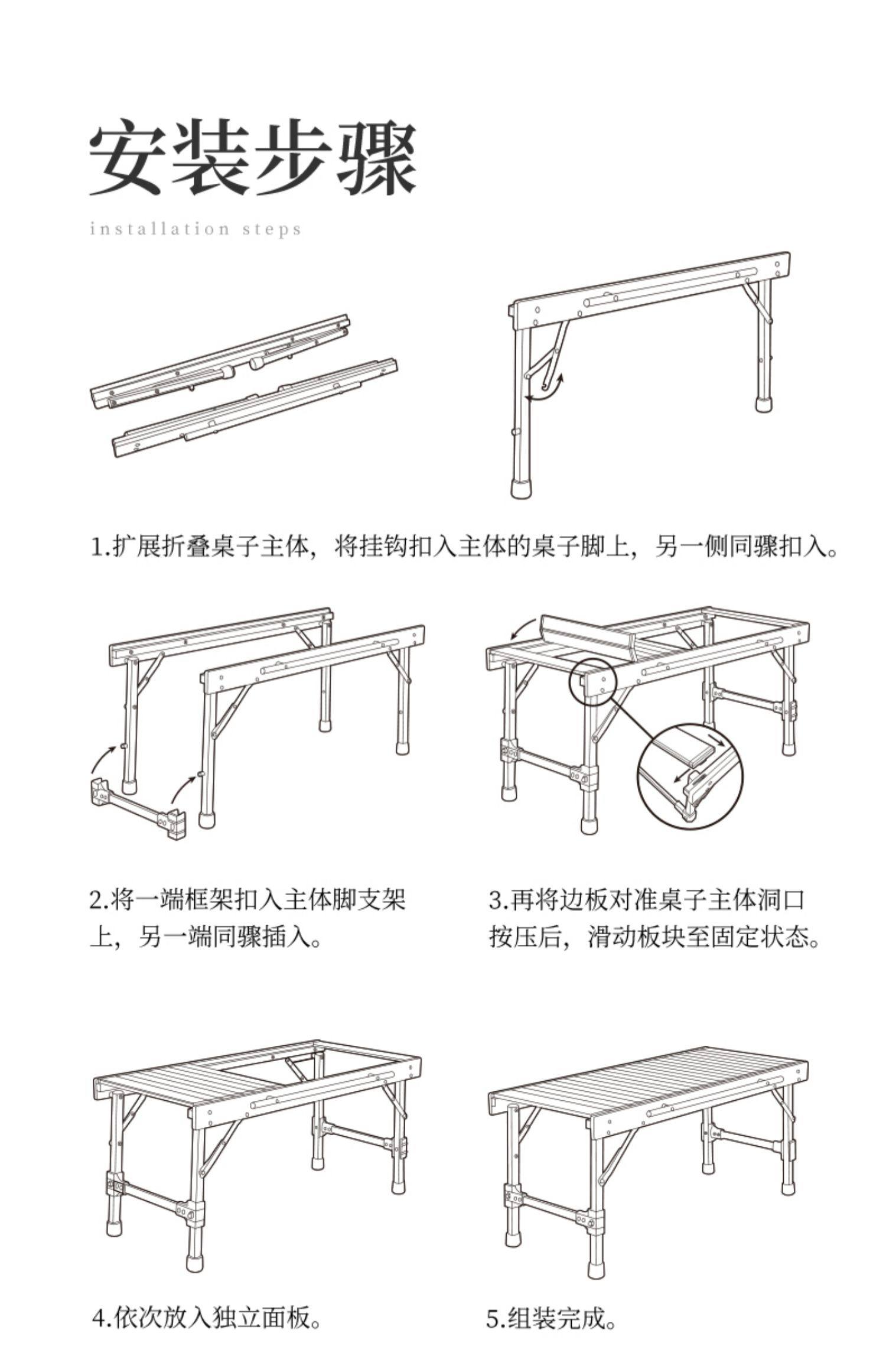 安装步骤

installation steps

1.扩展折叠桌子主体，将挂钩扣入主体的桌子脚上，另一侧同骤扣入。

2.将一端框架扣入主体脚支架上，另一端同骤插入。

3.再将边板对准桌子主体洞口按压后，滑动板块至固定状态。

4.依次放入独立面板。

5.组装完成。