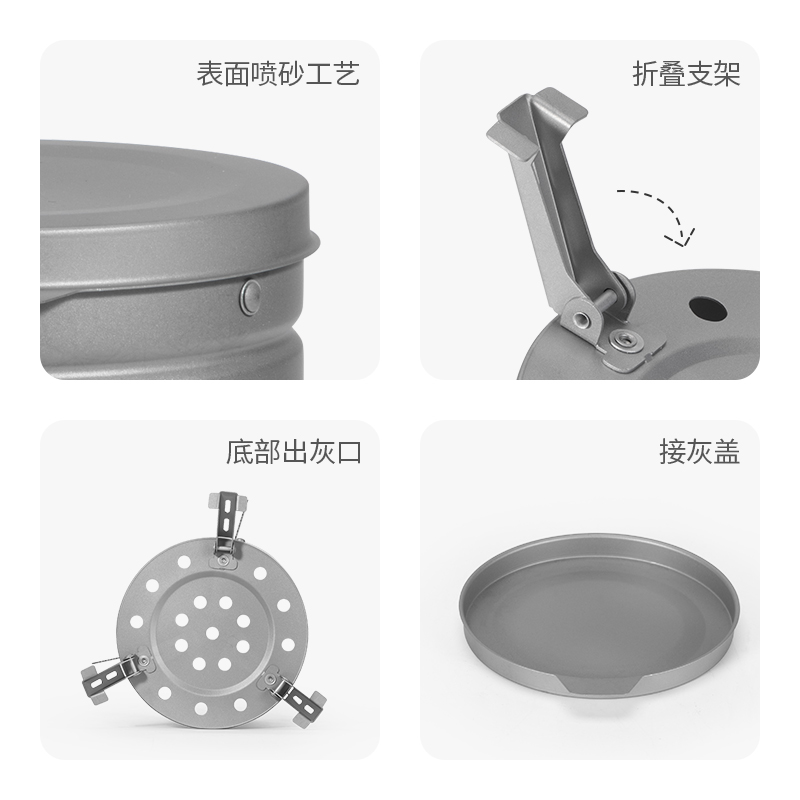 表面喷砂工艺

折叠支架

底部出灰口

接灰盖