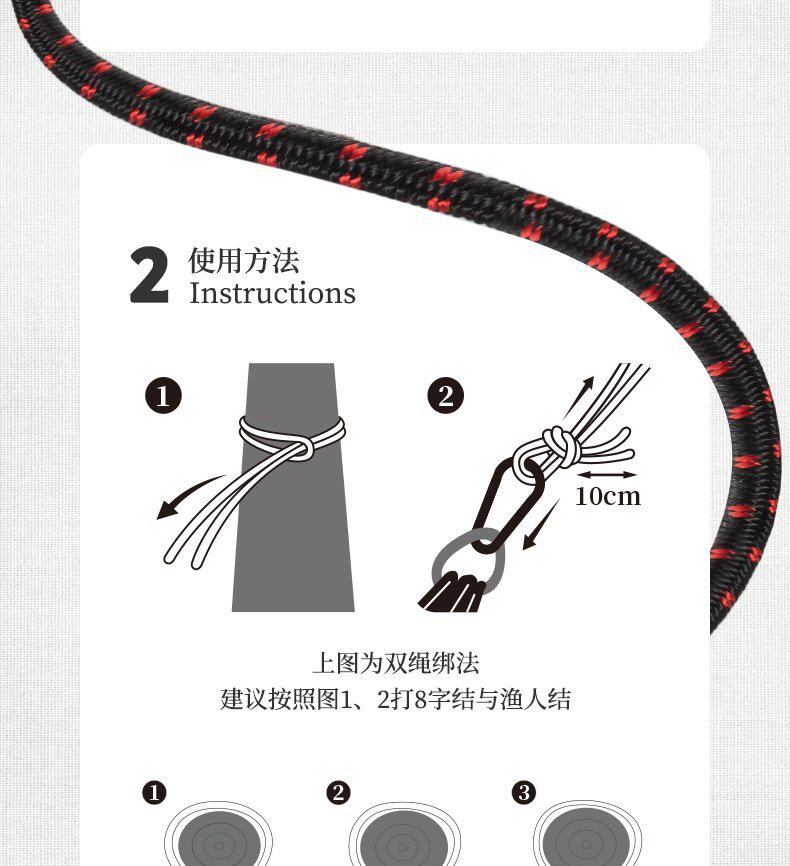 2 使用方法
Instructions

❶

❷

10cm

上图为双绳绑法
建议按照图1、2打8字结与渔人结

❶

❷

❸