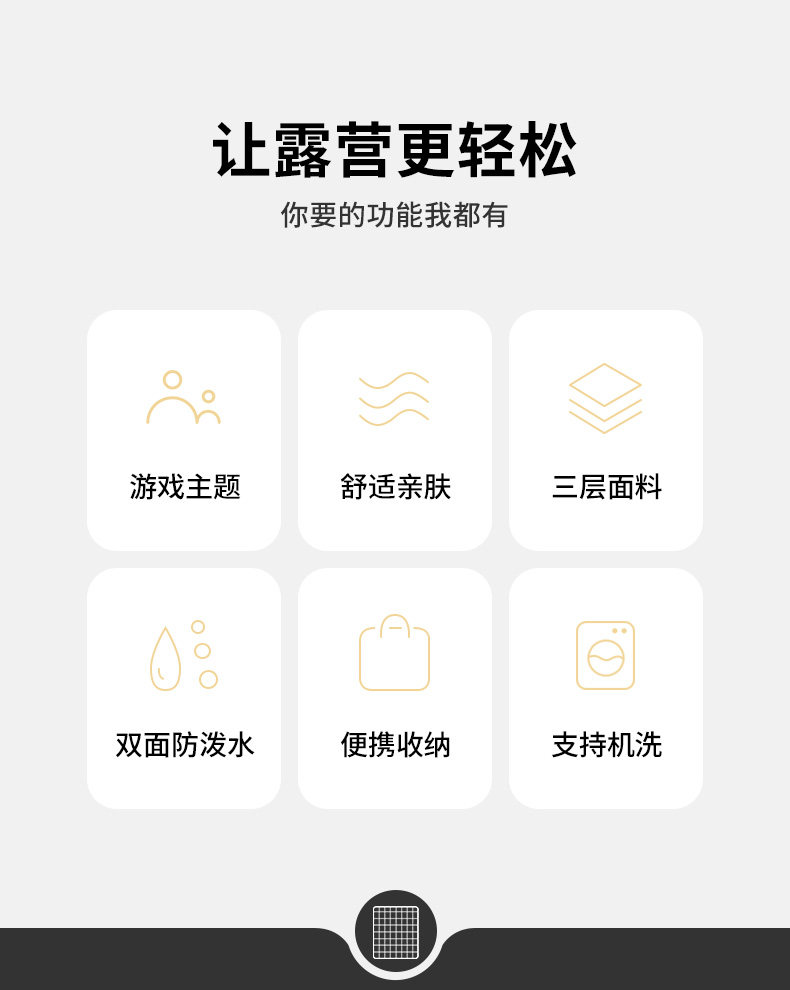 让露营更轻松

你要的功能我都有

游戏主题

舒适亲肤

三层面料

双面防泼水

便携收纳

支持机洗