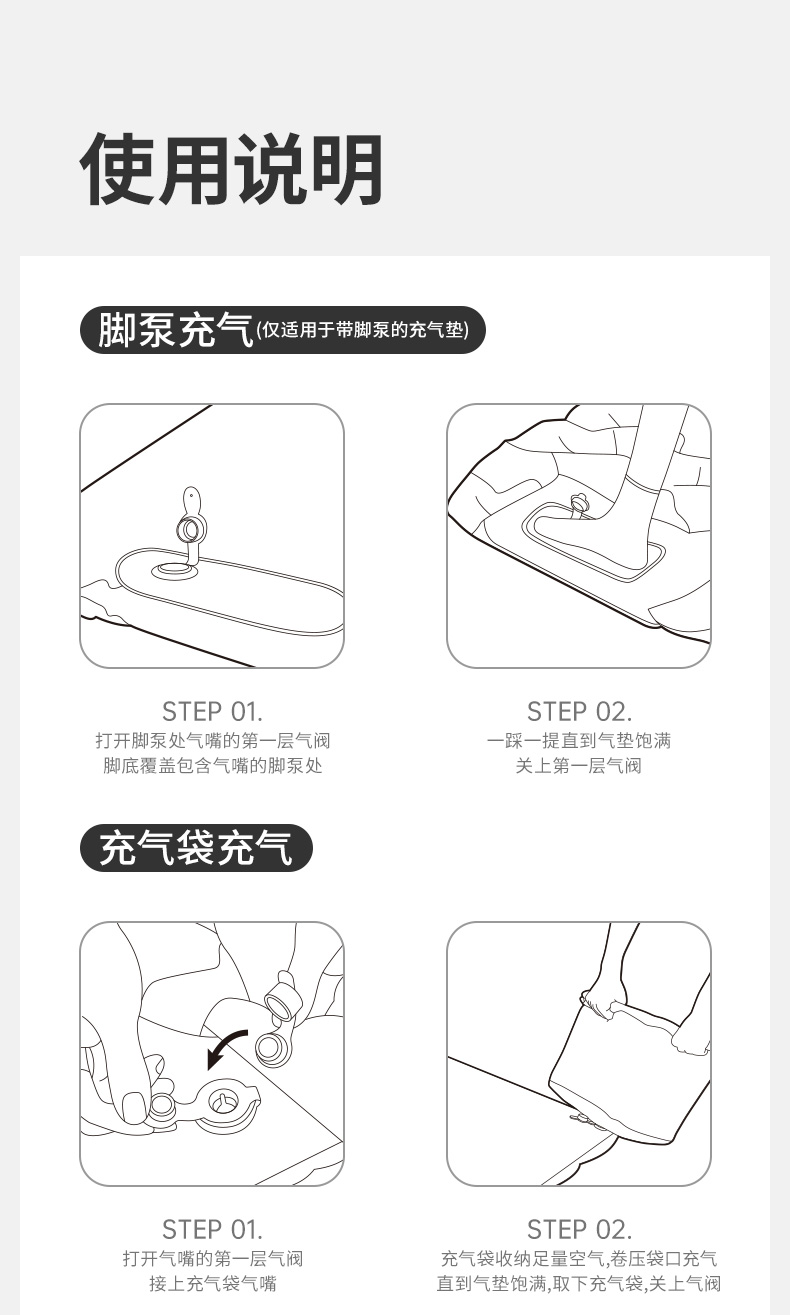 使用说明

脚泵充气(仅适用于带脚泵的充气垫)

STEP 01.
打开脚泵处气嘴的第一层气阀
脚底覆盖包含气嘴的脚泵处

STEP 02.
一踩一提直到气垫饱满
关上第一层气阀

充气袋充气

STEP 01.
打开气嘴的第一层气阀
接上充气袋气嘴

STEP 02.
充气袋收纳足量空气,卷压袋口充气
直到气垫饱满,取下充气袋,关上气阀