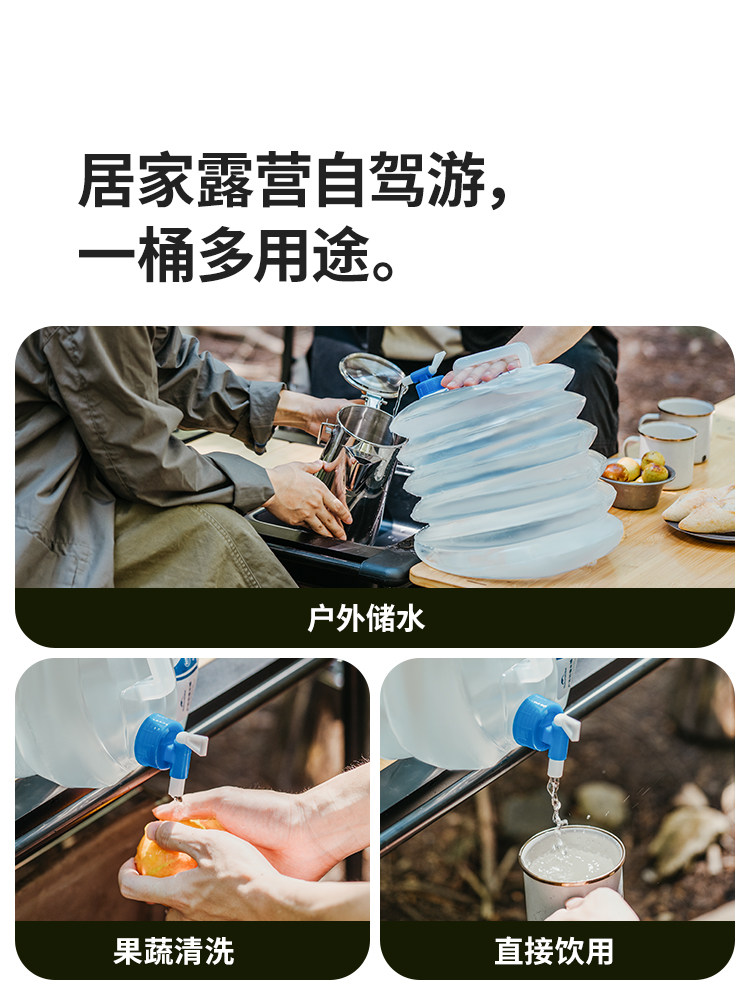 居家露营自驾游，
一桶多用途。

户外储水

果蔬清洗

直接饮用