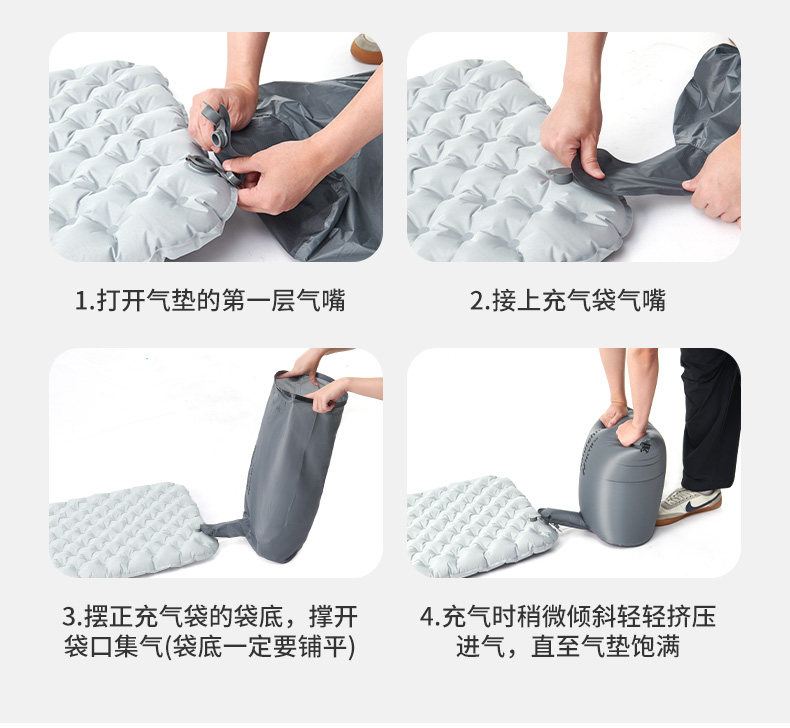 1.打开气垫的第一层气嘴

2.接上充气袋气嘴

3.摆正充气袋的袋底，撑开袋口集气(袋底一定要铺平)

4.充气时稍微倾斜轻轻挤压进气，直至气垫饱满