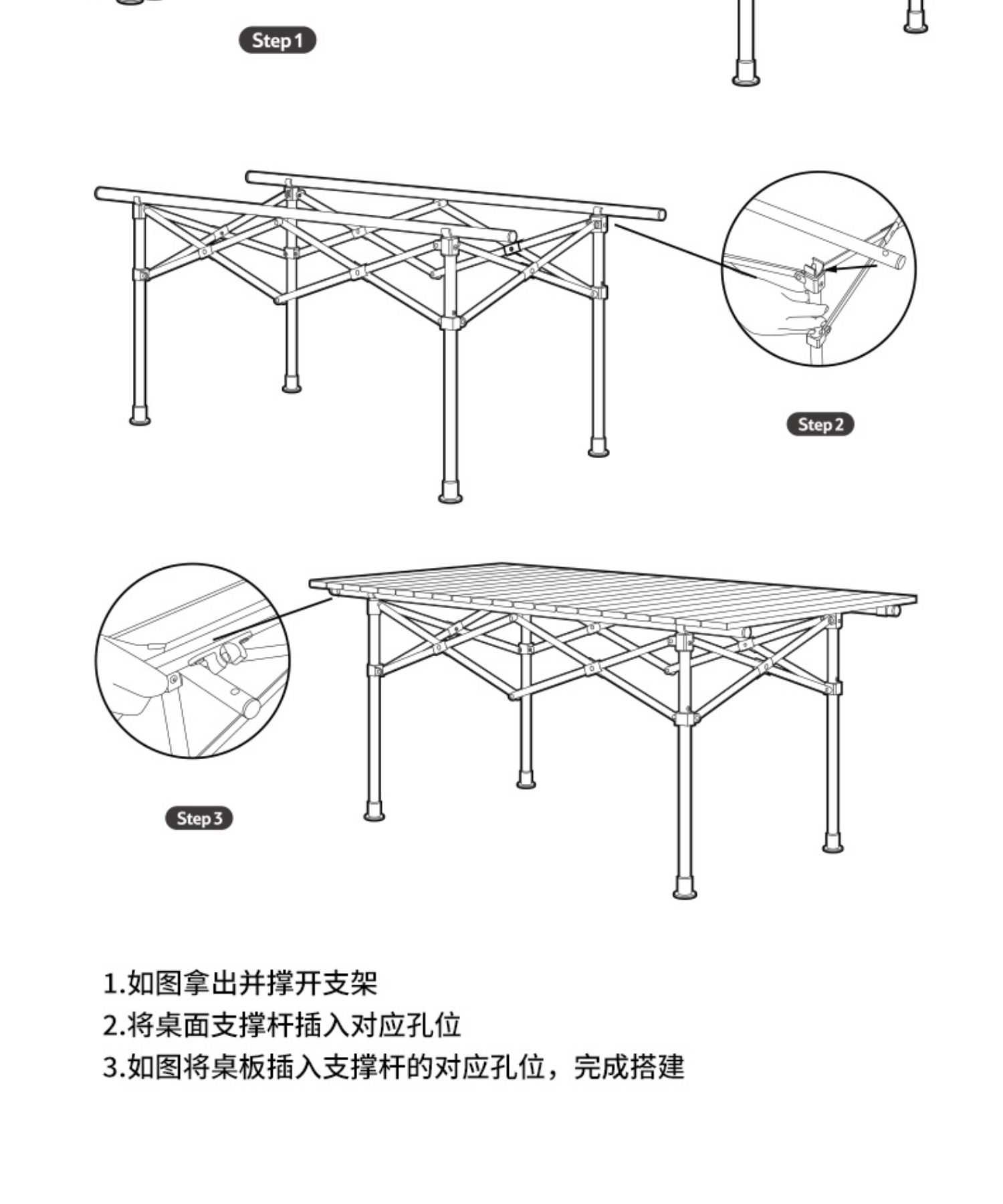 Step 1

Step 2

Step 3

1.如图拿出并撑开支架
2.将桌面支撑杆插入对应孔位
3.如图将桌板插入支撑杆的对应孔位，完成搭建